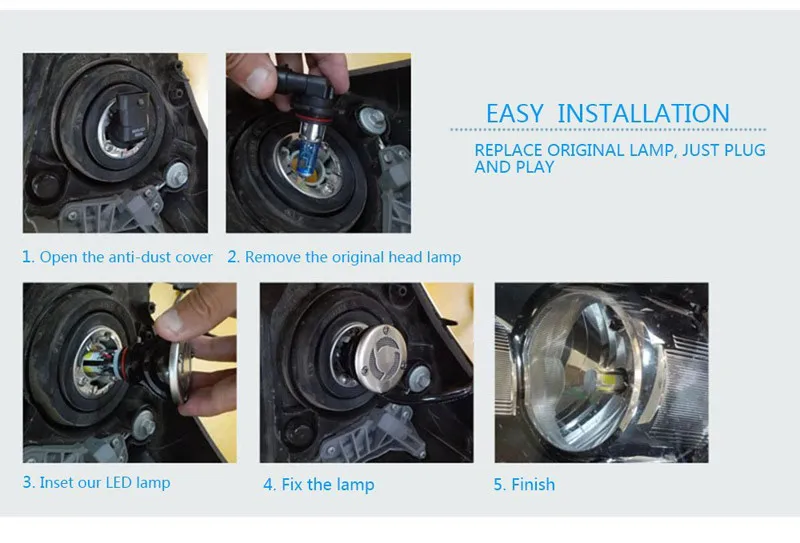 EASY INSTALLATION

REPLACE ORIGINAL LAMP, JUST PLUG AND PLAY

1. Open the anti-dust cover

2. Remove the original head lamp

3. Inset our LED lamp

4. Fix the lamp

5. Finish