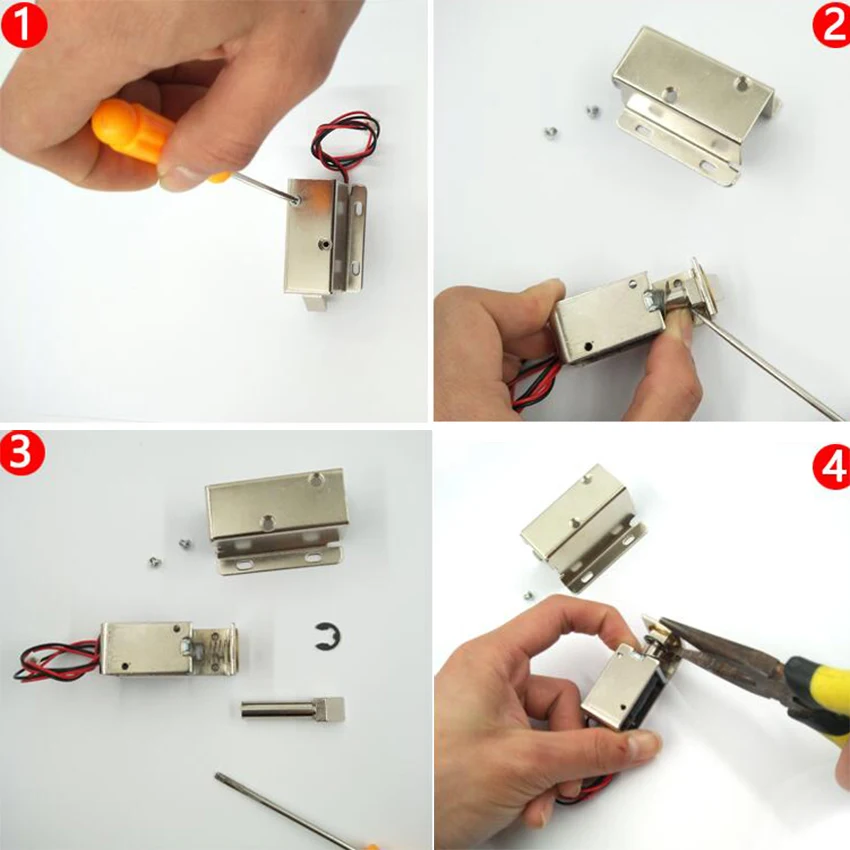 1

2

3

4