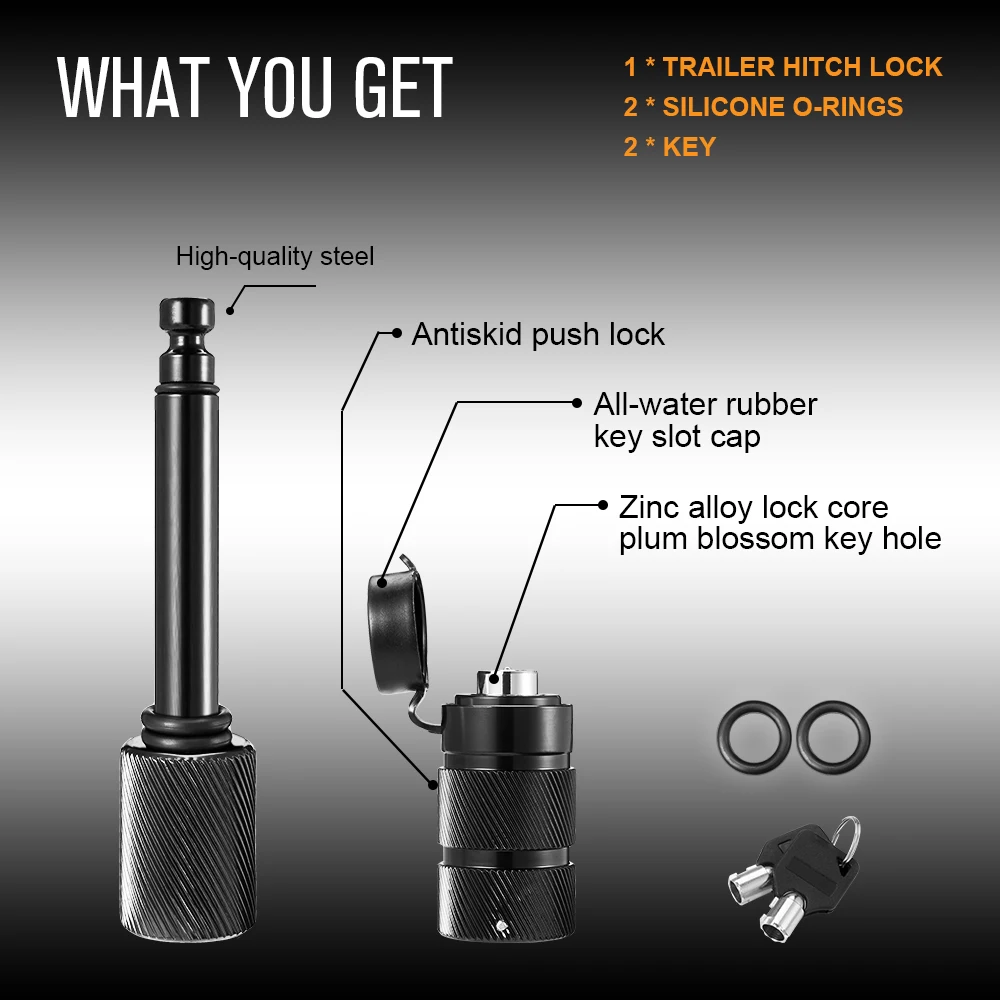 WHAT YOU GET

1 * TRAILER HITCH LOCK
2 * SILICONE O-RINGS
2 * KEY

High-quality steel

Antiskid push lock

All-water rubber key slot cap

Zinc alloy lock core plum blossom key hole