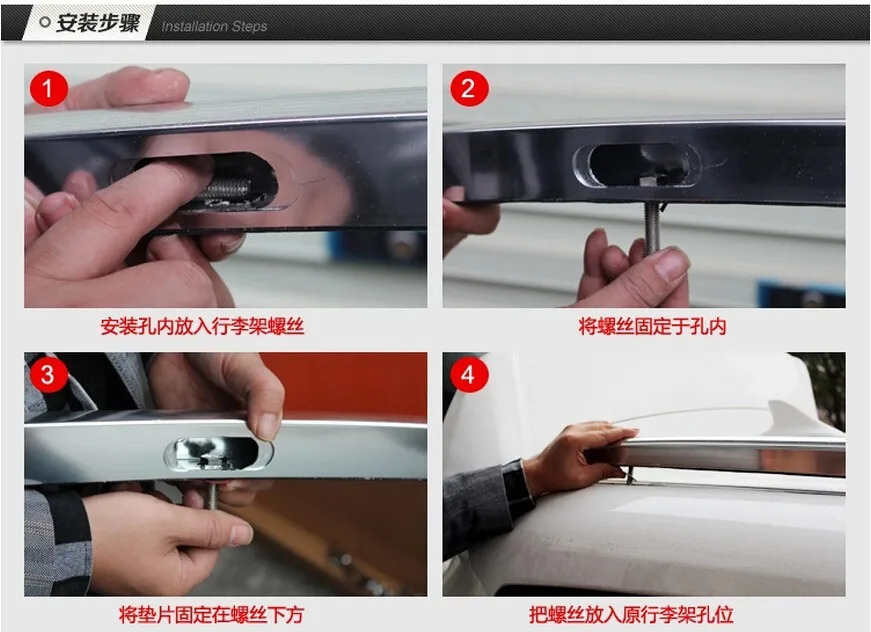 安装步骤 Installation Steps

1

安装孔内放入行李架螺丝

2

将螺丝固定于孔内

3

将垫片固定在螺丝下方

4

把螺丝放入原行李架孔位