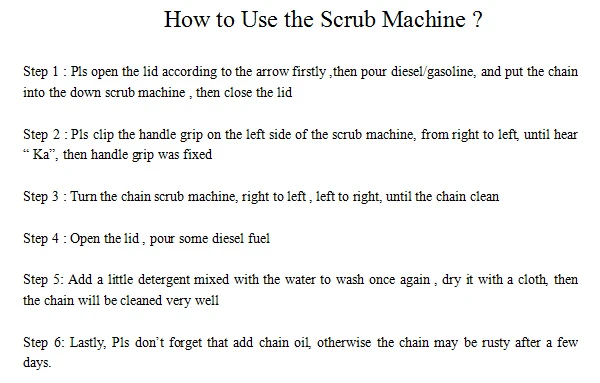 How to Use the Scrub Machine ?

Step 1 : Pls open the lid according to the arrow firstly ,then pour diesel/gasoline, and put the chain into the down scrub machine , then close the lid

Step 2 : Pls clip the handle grip on the left side of the scrub machine, from right to left, until hear “ Ka”, then handle grip was fixed

Step 3 : Turn the chain scrub machine, right to left , left to right, until the chain clean

Step 4 : Open the lid , pour some diesel fuel

Step 5: Add a little detergent mixed with the water to wash once again , dry it with a cloth, then the chain will be cleaned very well

Step 6: Lastly, Pls don’t forget that add chain oil, otherwise the chain may be rusty after a few days.