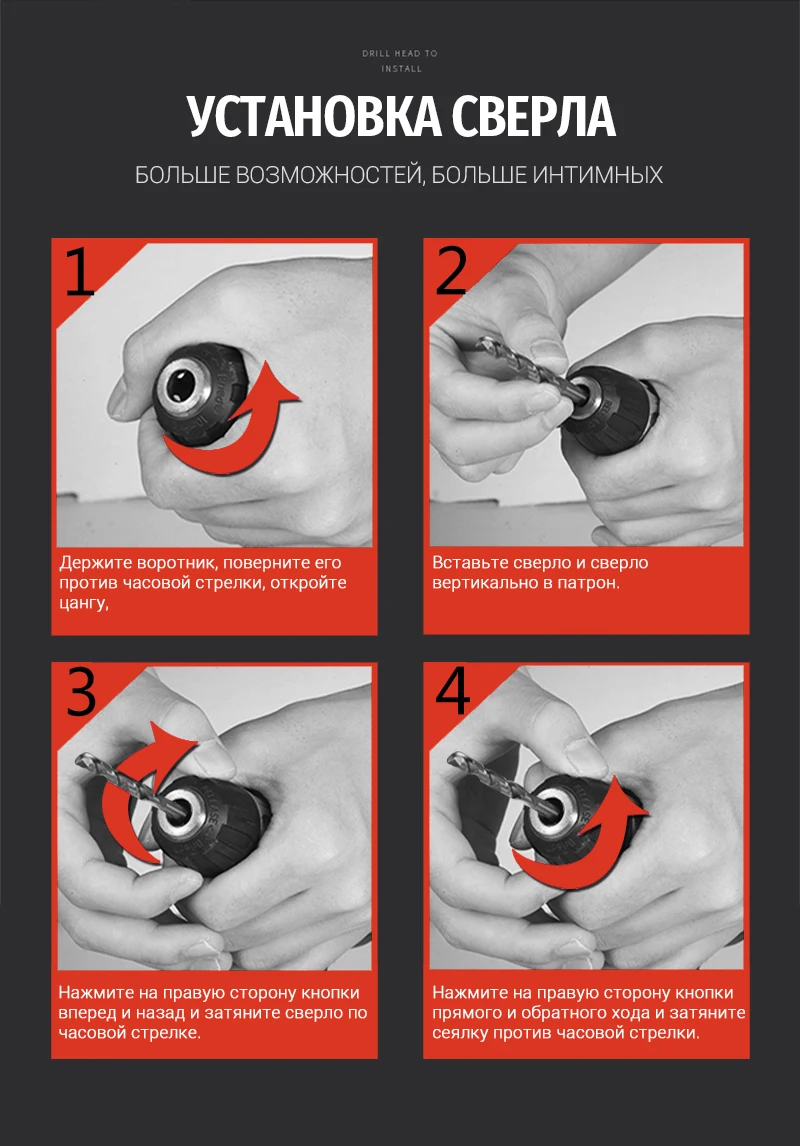 DRILL HEAD TO
INSTALL

УСТАНОВКА СВЕРЛА

БОЛЬШЕ ВОЗМОЖНОСТЕЙ, БОЛЬШЕ ИНТИМНЫХ

1

Держите воротник, поверните его против часовой стрелки, откройте цангу,

2

Вставьте сверло и сверло вертикально в патрон.

3

Нажмите на правую сторону кнопки вперед и назад и затяните сверло по часовой стрелке.

4

Нажмите на правую сторону кнопки прямого и обратного хода и затяните сеялку против часовой стрелки.