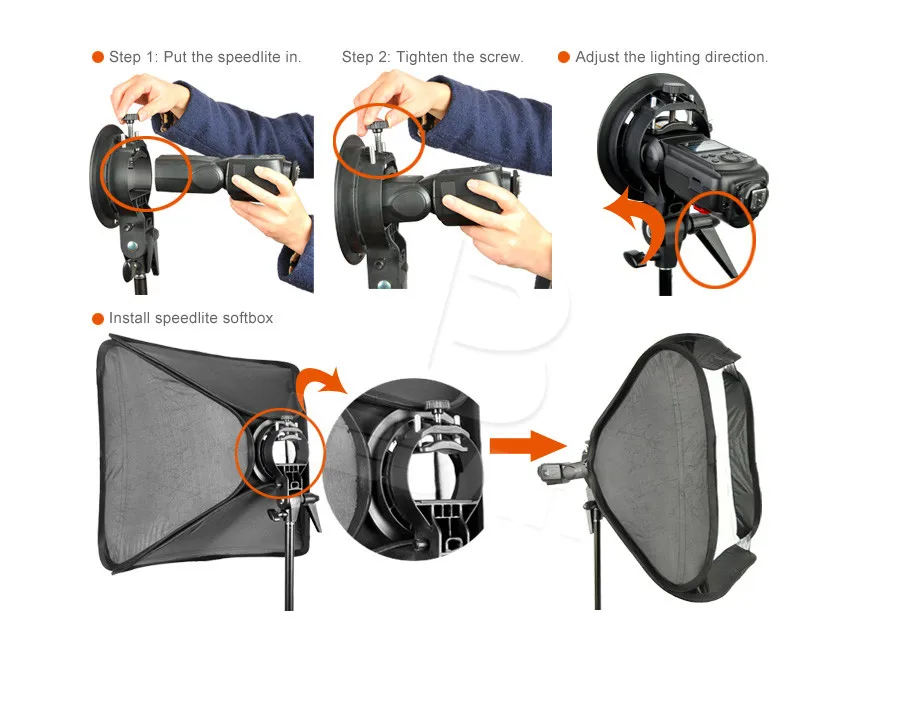 Step 1: Put the speedlite in.

Step 2: Tighten the screw.

Adjust the lighting direction.

Install speedlite softbox