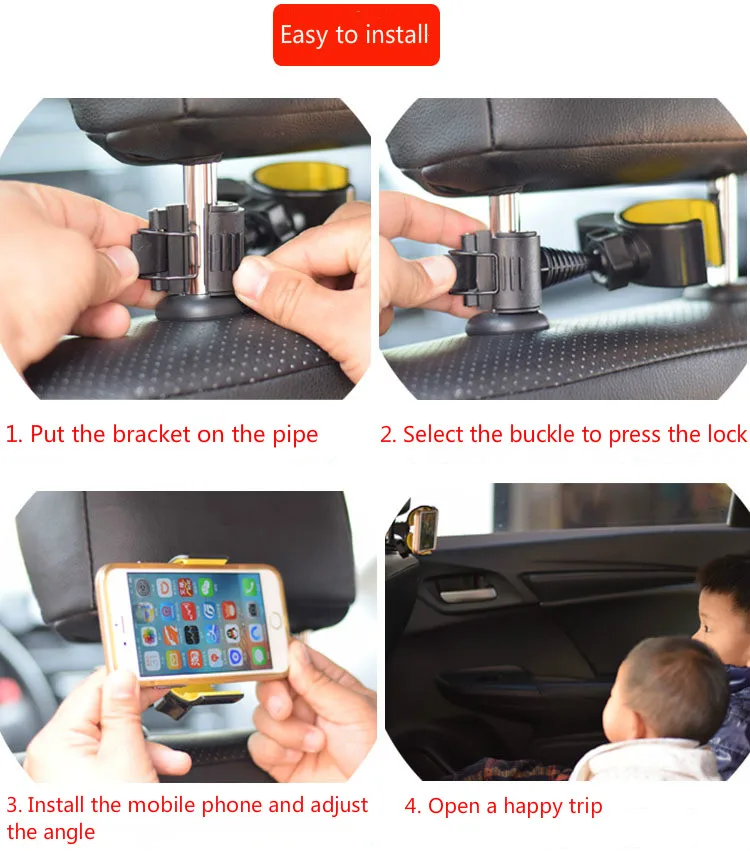 Easy to install

1. Put the bracket on the pipe

2. Select the buckle to press the lock

3. Install the mobile phone and adjust the angle

4. Open a happy trip