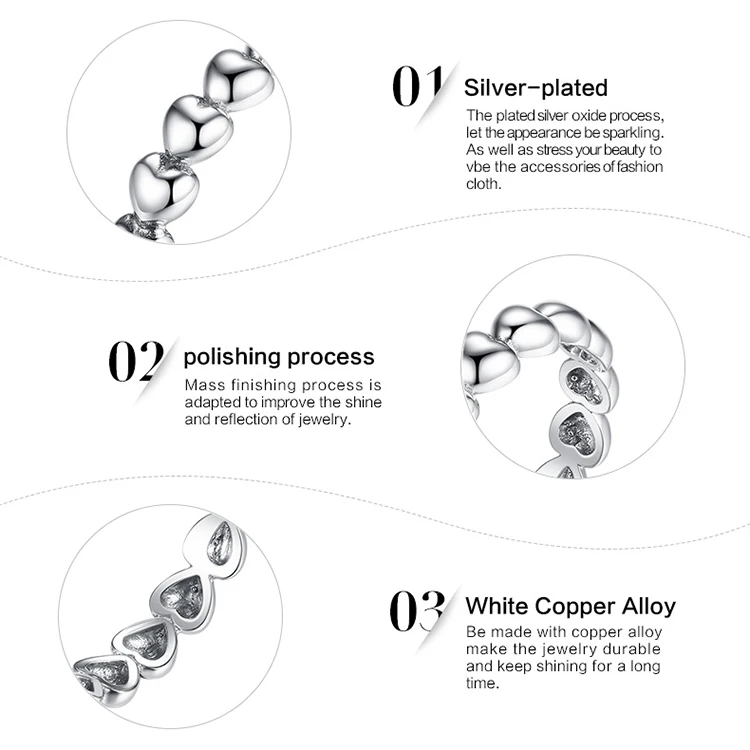 01 Silver-plated

The plated silver oxide process, let the appearance be sparkling. As well as stress your beauty to vbe the accessories of fashion cloth.

02 polishing process

Mass finishing process is adapted to improve the shine and reflection of jewelry.

03 White Copper Alloy

Be made with copper alloy make the jewelry durable and keep shining for a long time.