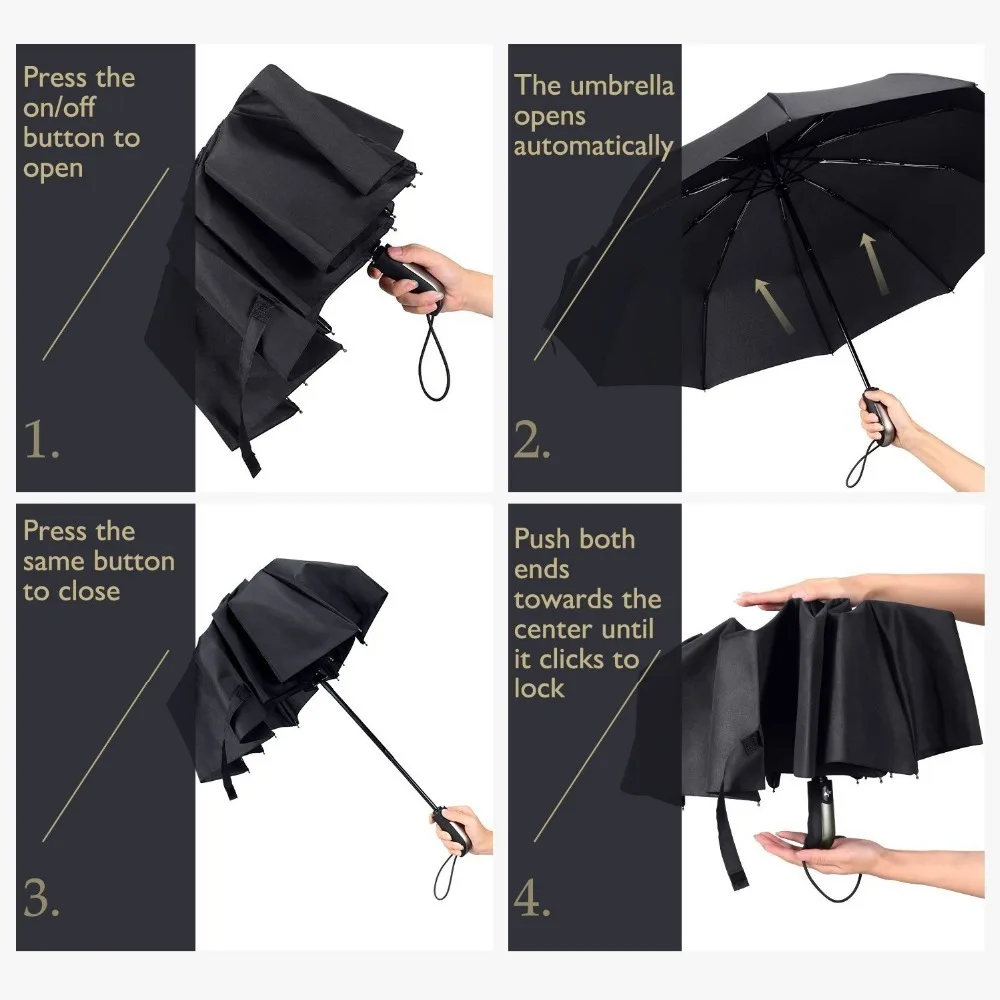 Press the on/off button to open

1.

The umbrella opens automatically

2.

Press the same button to close

3.

Push both ends towards the center until it clicks to lock

4.