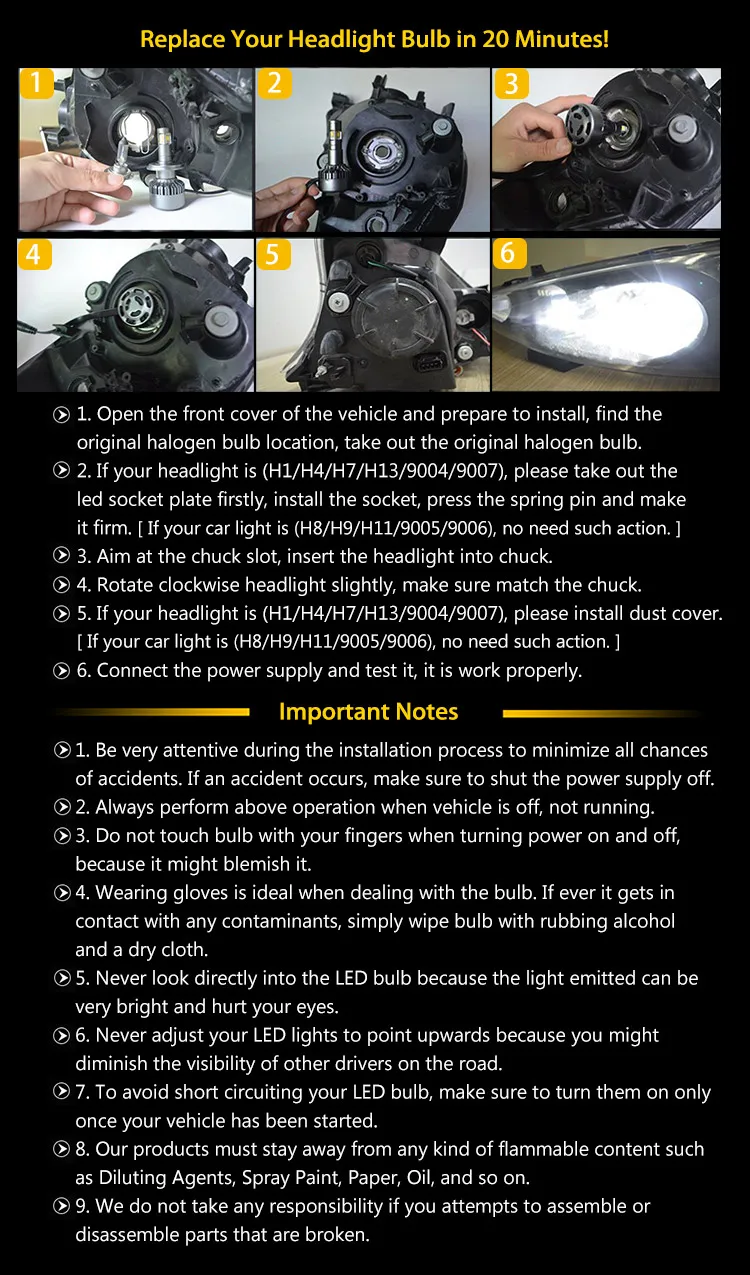 Replace Your Headlight Bulb in 20 Minutes!

1 2 3 4 5 6

1. Open the front cover of the vehicle and prepare to install, find the original halogen bulb location, take out the original halogen bulb.
2. If your headlight is (H1/H4/H7/H13/9004/9007), please take out the led socket plate firstly, install the socket, press the spring pin and make it firm. [ If your car light is (H8/H9/H11/9005/9006), no need such action. ]
3. Aim at the chuck slot, insert the headlight into chuck.
4. Rotate clockwise headlight slightly, make sure match the chuck.
5. If your headlight is (H1/H4/H7/H13/9004/9007), please install dust cover. [ If your car light is (H8/H9/H11/9005/9006), no need such action. ]
6. Connect the power supply and test it, it is work properly.

Important Notes

1. Be very attentive during the installation process to minimize all chances of accidents. If an accident occurs, make sure to shut the power supply off.
2. Always perform above operation when vehicle is off, not running.
3. Do not touch bulb with your fingers when turning power on and off, because it might blemish it.
4. Wearing gloves is ideal when dealing with the bulb. If ever it gets in contact with any contaminants, simply wipe bulb with rubbing alcohol and a dry cloth.
5. Never look directly into the LED bulb because the light emitted can be very bright and hurt your eyes.
6. Never adjust your LED lights to point upwards because you might diminish the visibility of other drivers on the road.
7. To avoid short circuiting your LED bulb, make sure to turn them on only once your vehicle has been started.
8. Our products must stay away from any kind of flammable content such as Diluting Agents, Spray Paint, Paper, Oil, and so on.
9. We do not take any responsibility if you attempts to assemble or disassemble parts that are broken.