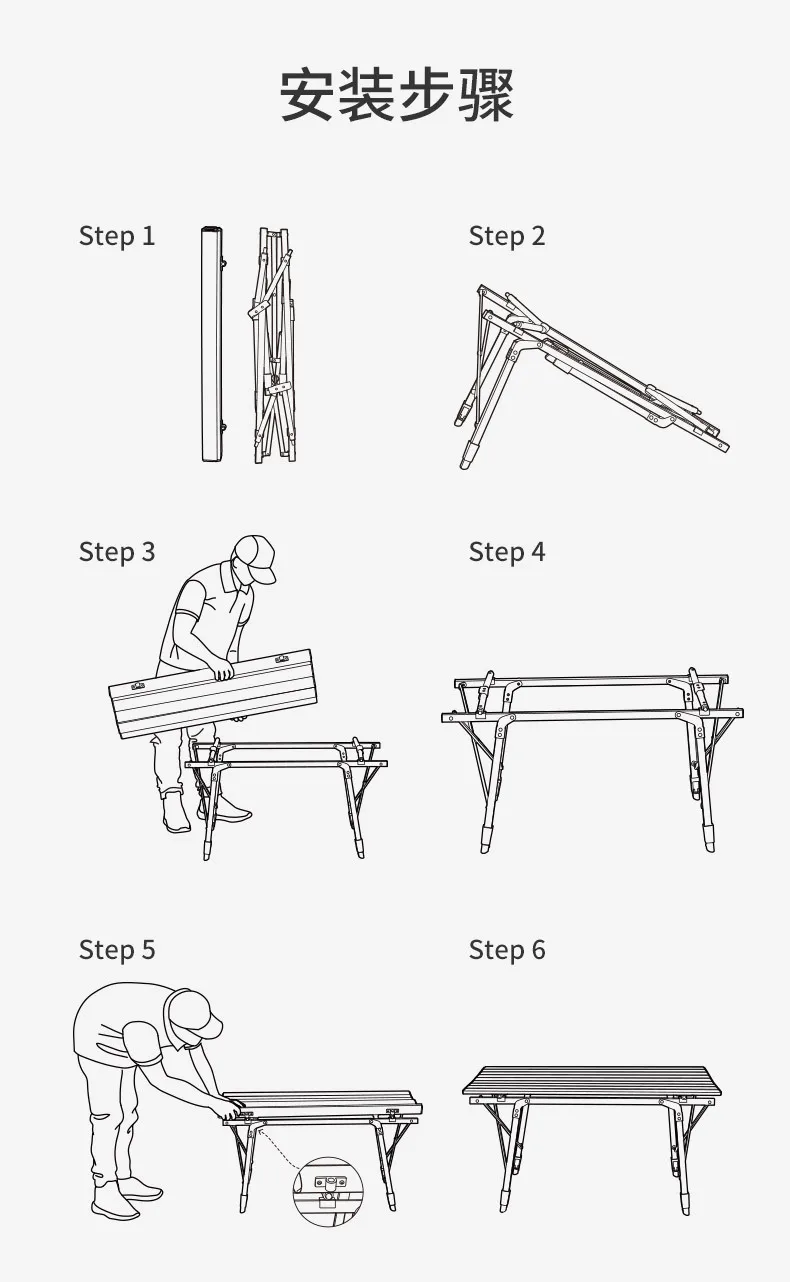 安装步骤

Step 1

Step 2

Step 3

Step 4

Step 5

Step 6