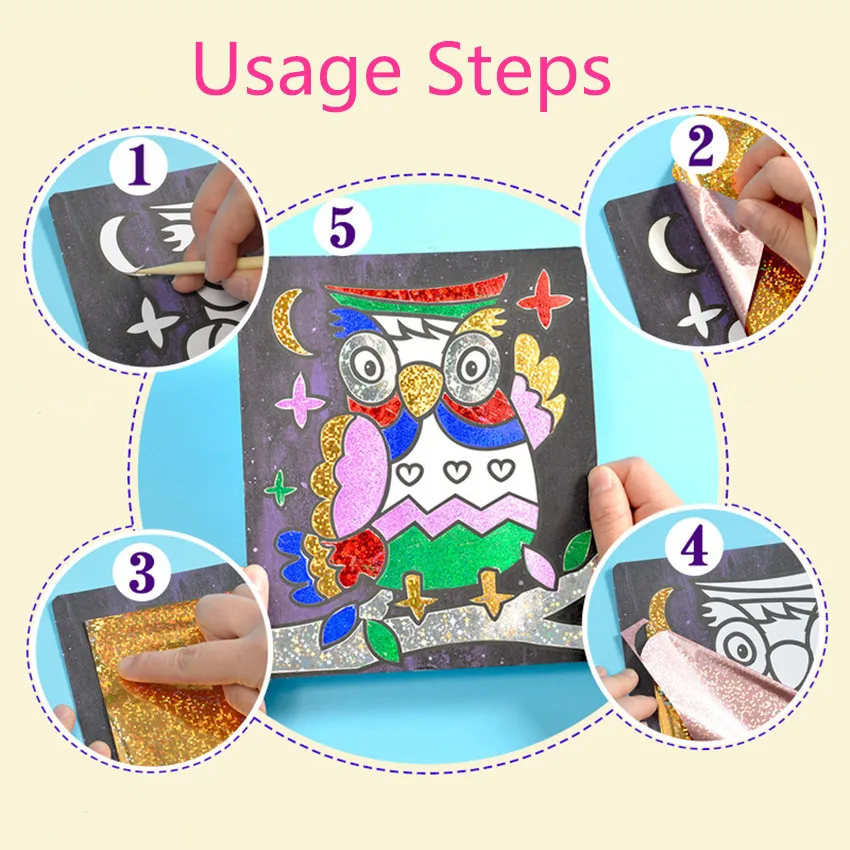 Usage Steps

1

2

5

3

4