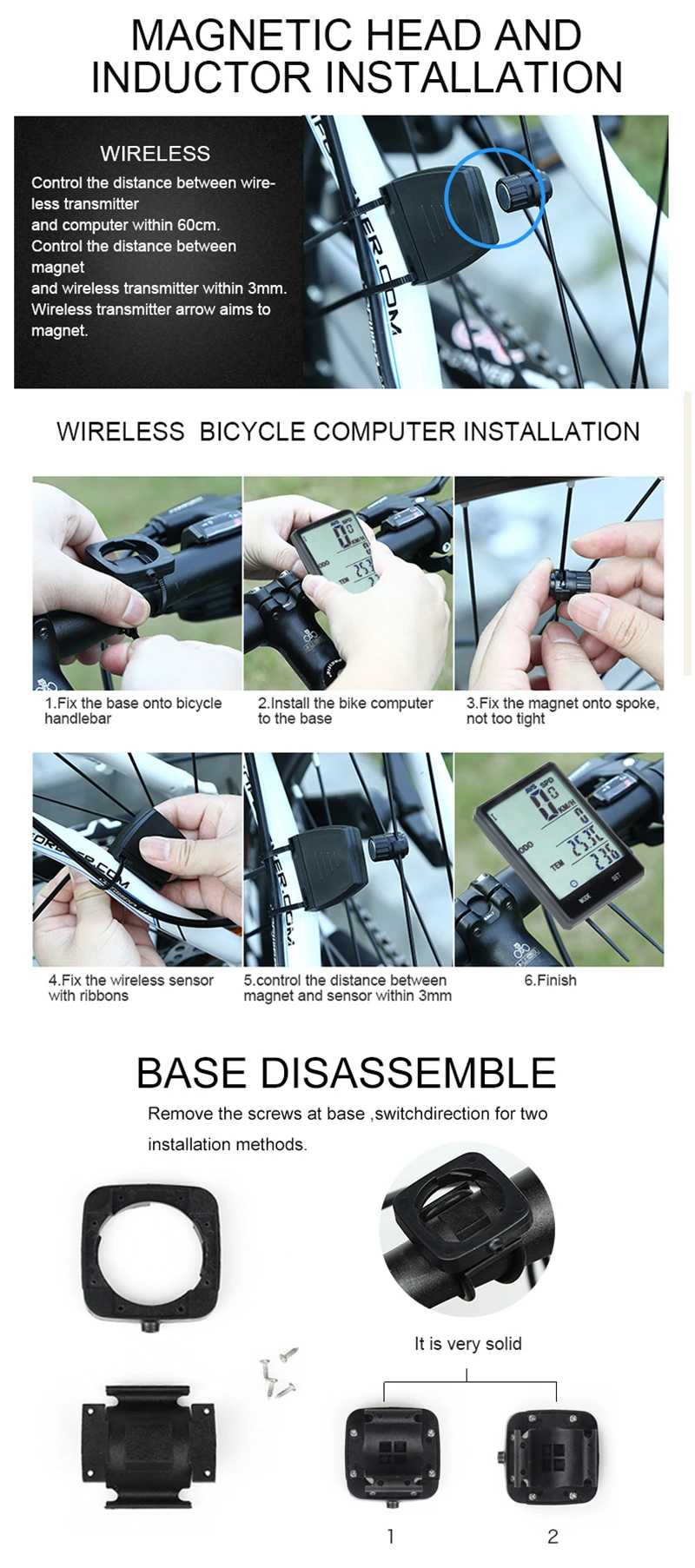 MAGNETIC HEAD AND INDUCTOR INSTALLATION

WIRELESS

Control the distance between wireless transmitter and computer within 60cm.
Control the distance between magnet and wireless transmitter within 3mm.
Wireless transmitter arrow aims to magnet.

WIRELESS BICYCLE COMPUTER INSTALLATION

1.Fix the base onto bicycle handlebar

2.Install the bike computer to the base

3.Fix the magnet onto spoke, not too tight

4.Fix the wireless sensor with ribbons

5.control the distance between magnet and sensor within 3mm

6.Finish

BASE DISASSEMBLE

Remove the screws at base ,switchdirection for two installation methods.

It is very solid

1

2