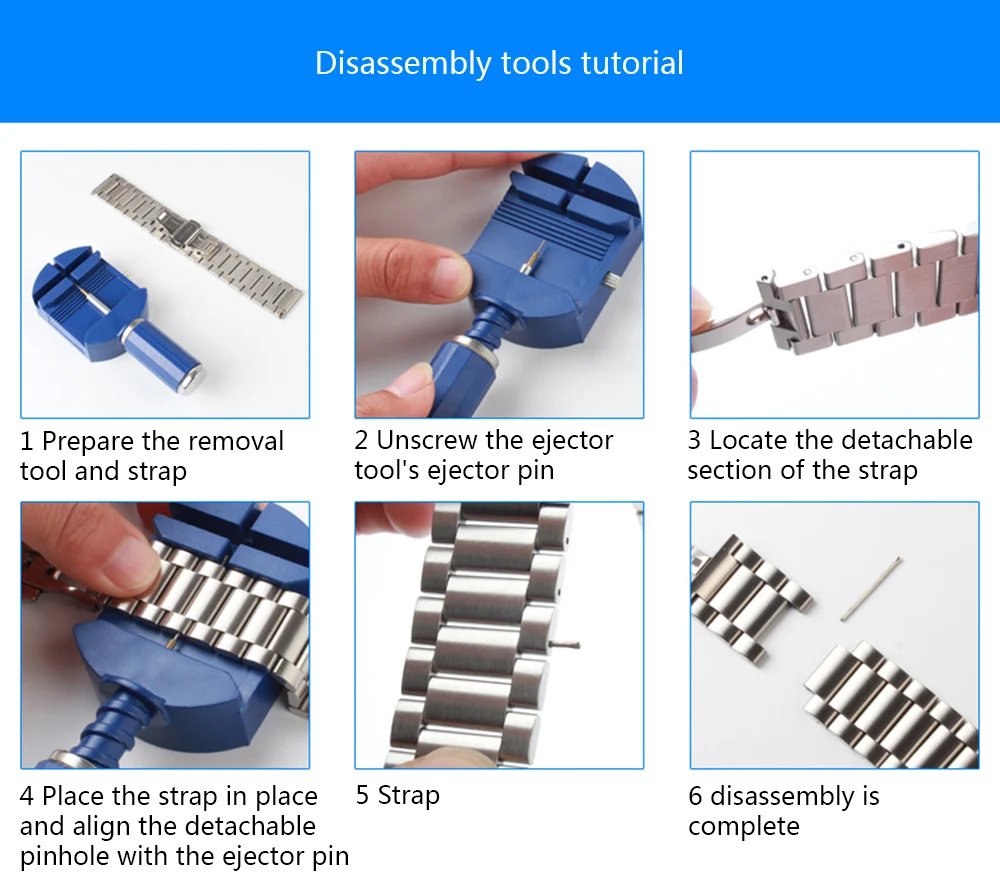 Disassembly tools tutorial

1 Prepare the removal tool and strap

2 Unscrew the ejector tool's ejector pin

3 Locate the detachable section of the strap

4 Place the strap in place and align the detachable pinhole with the ejector pin

5 Strap

6 disassembly is complete