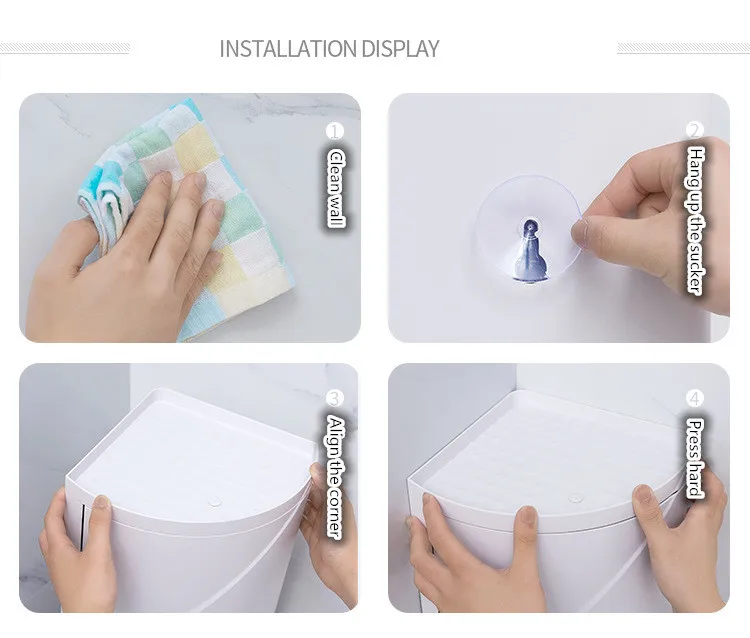 INSTALLATION DISPLAY

1
clean wall

2
Hang up the sucker

3
Align the corner

4
Press hard