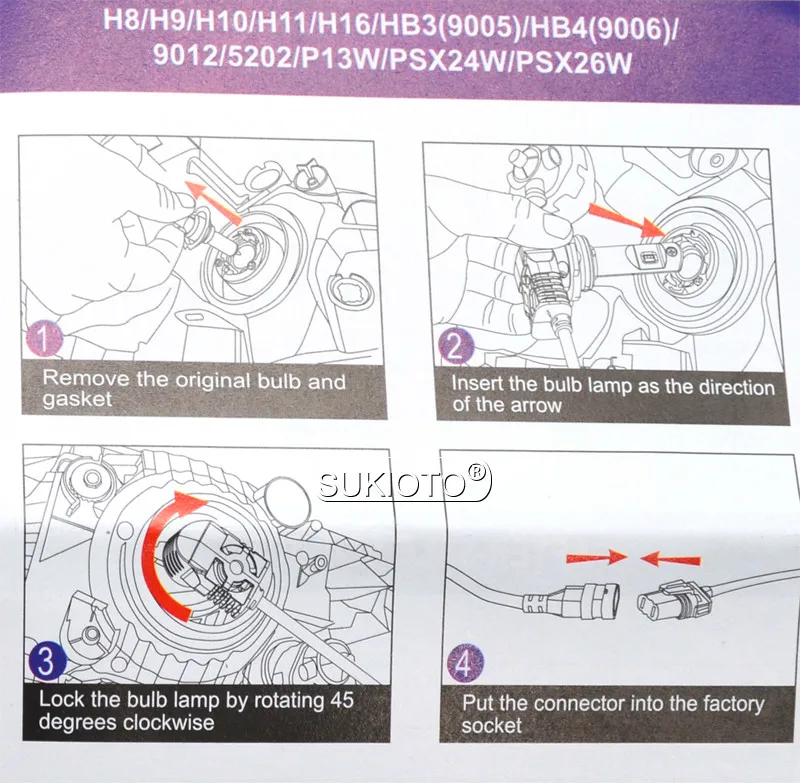 H8/H9/H10/H11/H16/HB3(9005)/HB4(9006)/ 9012/5202/P13W/PSX24W/PSX26W

1
Remove the original bulb and gasket

2
Insert the bulb lamp as the direction of the arrow

SUKIOTO®

3
Lock the bulb lamp by rotating 45 degrees clockwise

4
Put the connector into the factory socket