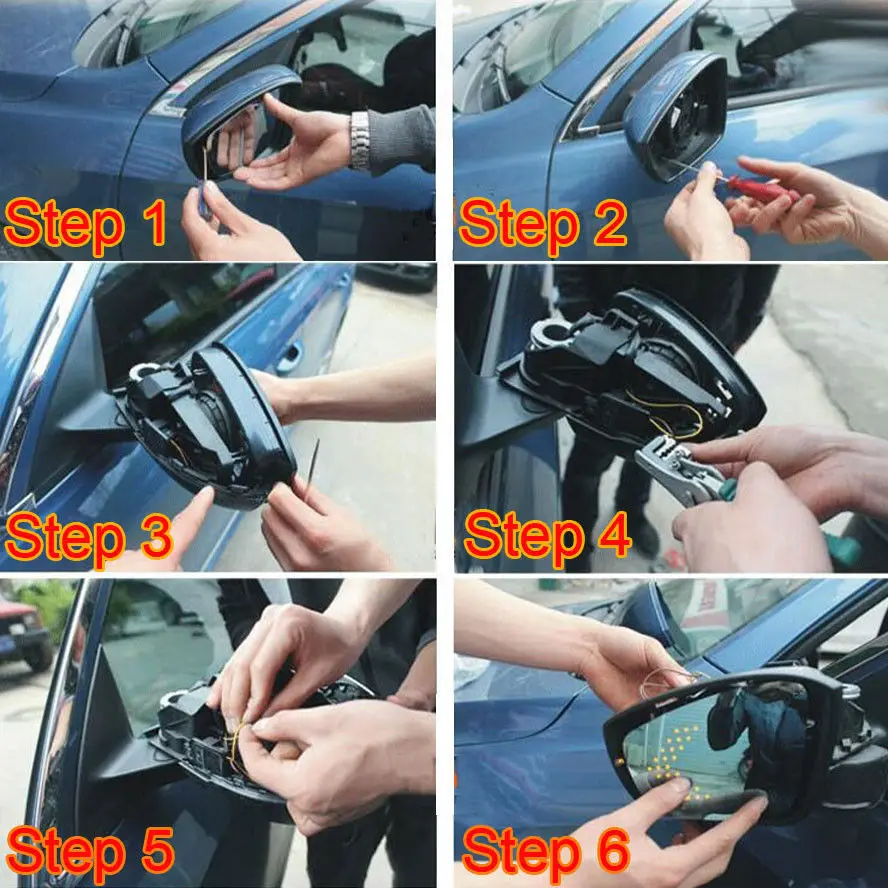 Step 1

Step 2

Step 3

Step 4

Step 5

Step 6