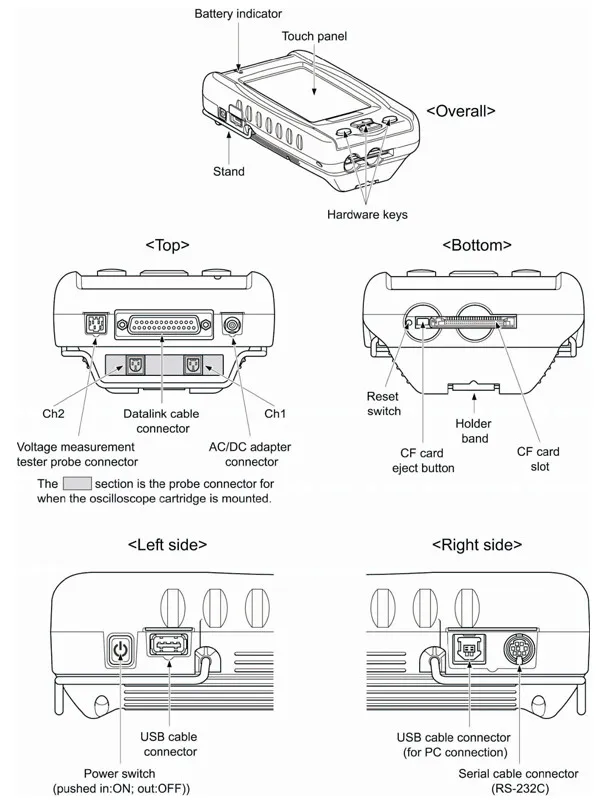 Battery indicator

Touch panel

<Overall>

Stand

Hardware keys

<Top>

Ch2

Datalink cable connector

Ch1

Voltage measurement tester probe connector

AC/DC adapter connector

The section is the probe connector for when the oscilloscope cartridge is mounted.

<Bottom>

Reset switch

Holder band

CF card eject button

CF card slot

<Left side>

USB cable connector

Power switch (pushed in:ON; out:OFF))

<Right side>

USB cable connector (for PC connection)

Serial cable connector (RS-232C)