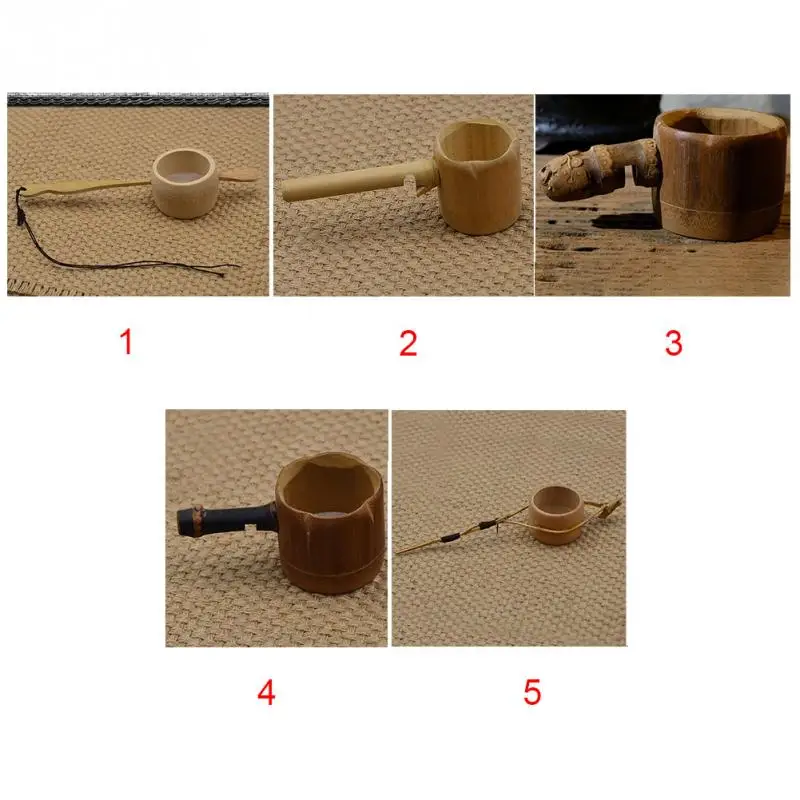 1

2

3

4

5