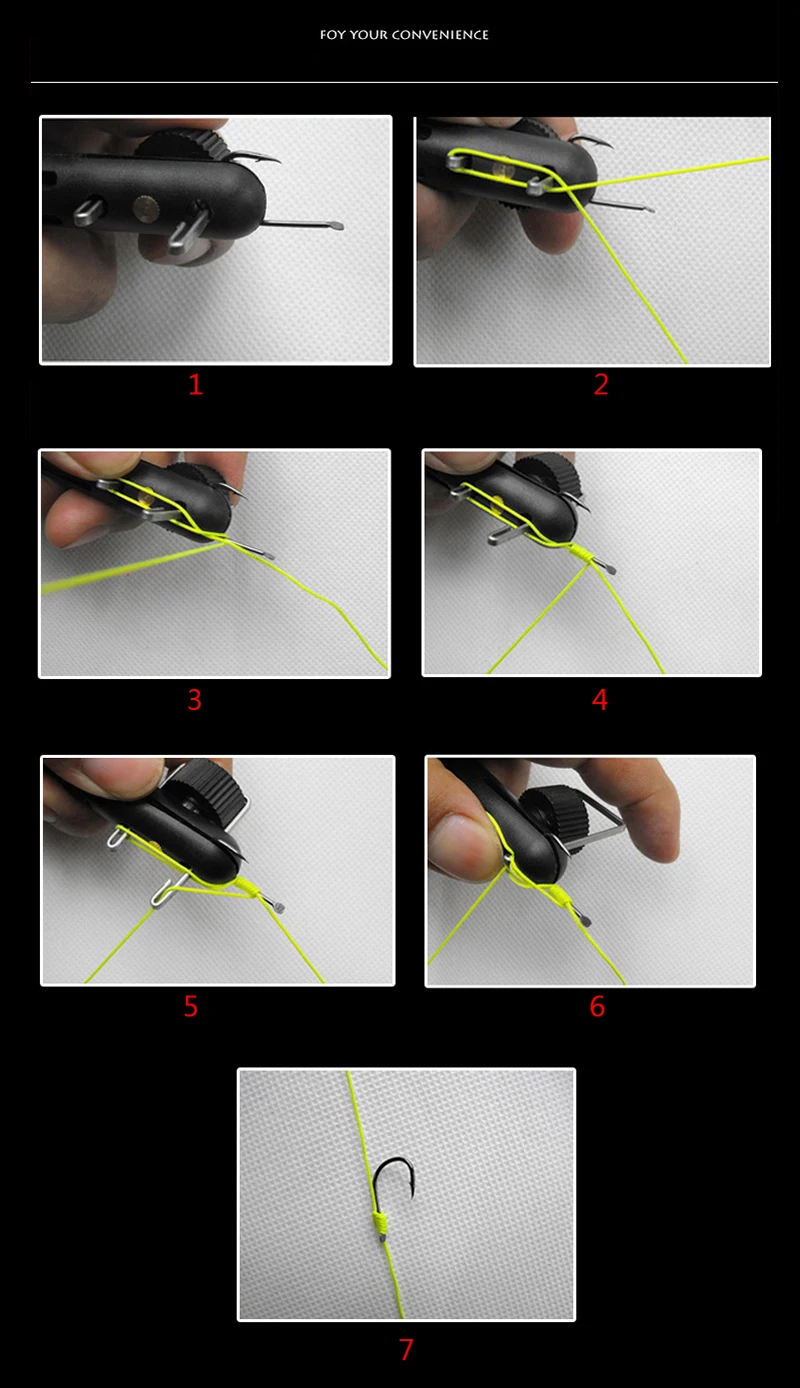 FOY YOUR CONVENIENCE

1

2

3

4

5

6

7