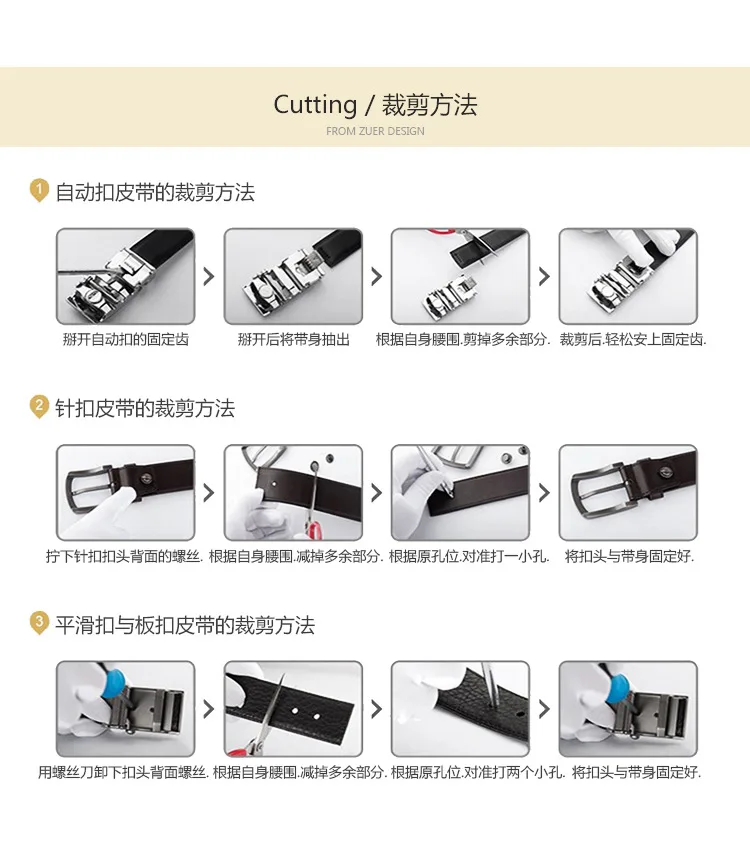 Cutting / 裁剪方法
FROM ZUER DESIGN

1 自动扣皮带的裁剪方法

掰开自动扣的固定齿

掰开后将带身抽出

根据自身腰围.剪掉多余部分.

裁剪后.轻松安上固定齿.

2 针扣皮带的裁剪方法

拧下针扣扣头背面的螺丝.

根据自身腰围.减掉多余部分.

根据原孔位.对准打一小孔.

将扣头与带身固定好.

3 平滑扣与板扣皮带的裁剪方法

用螺丝刀卸下扣头背面螺丝.

根据自身腰围.减掉多余部分.

根据原孔位.对准打两个小孔.

将扣头与带身固定好.