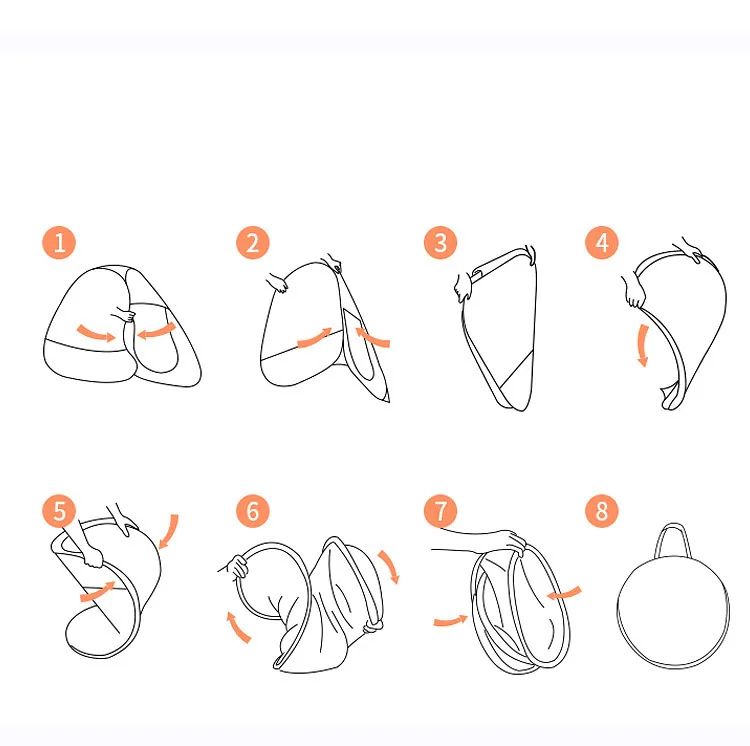 1
2
3
4
5
6
7
8