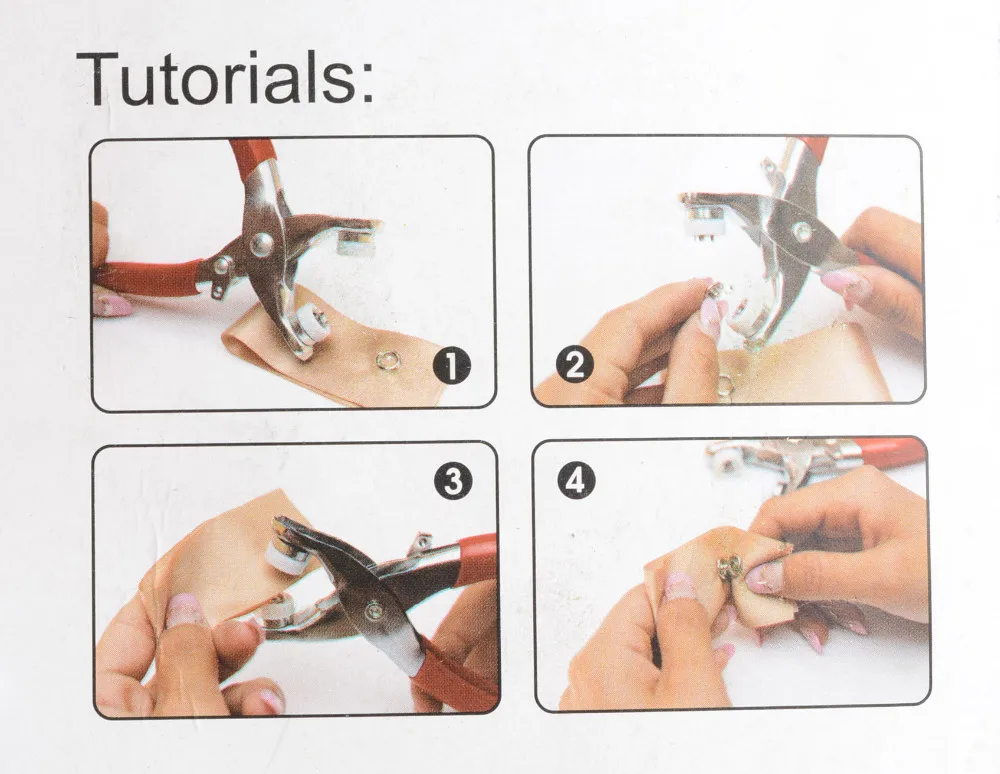 Tutorials:

1

2

3

4