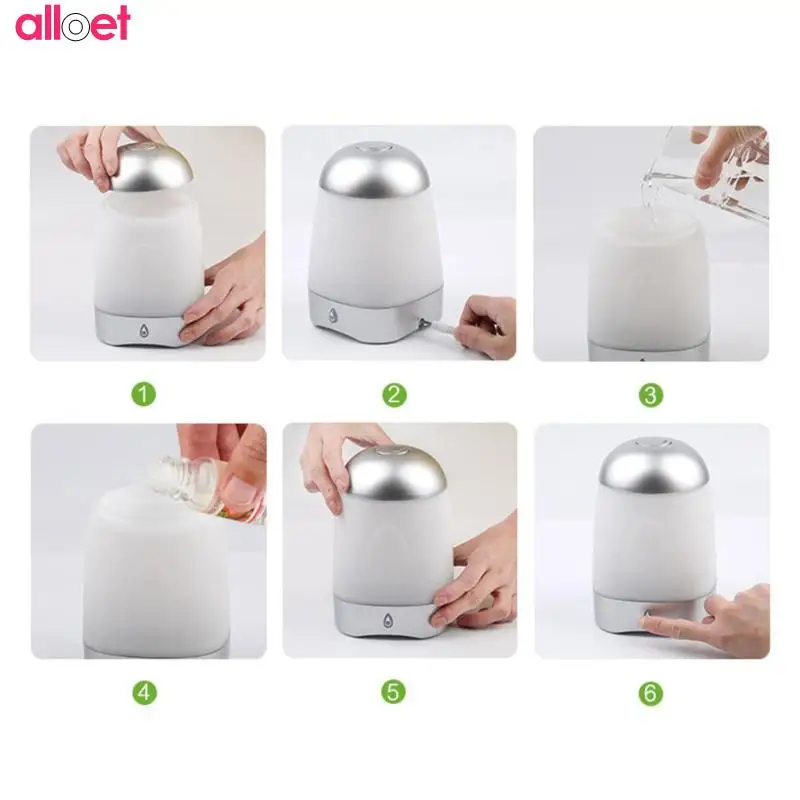 alloet

1

2

3

4

5

6