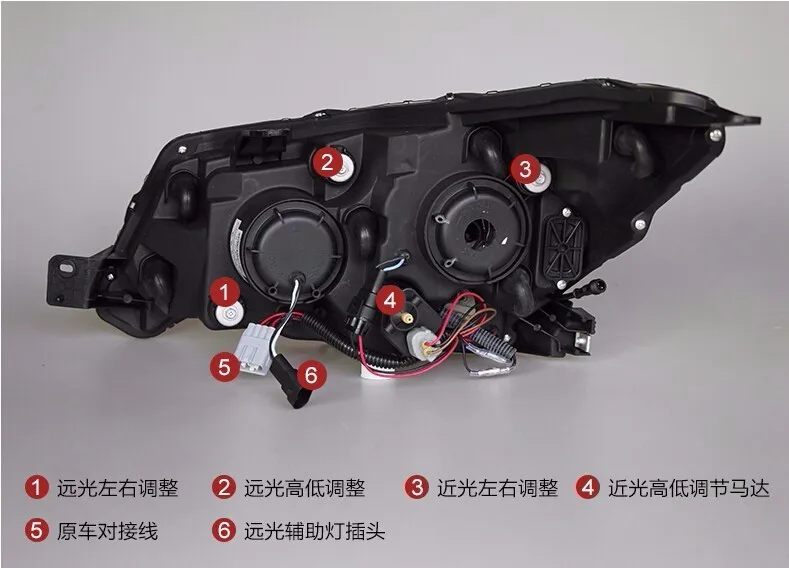 2
3
1
4
5
6

1 远光左右调整
2 远光高低调整
3 近光左右调整
4 近光高低调节马达
5 原车对接线
6 远光辅助灯插头