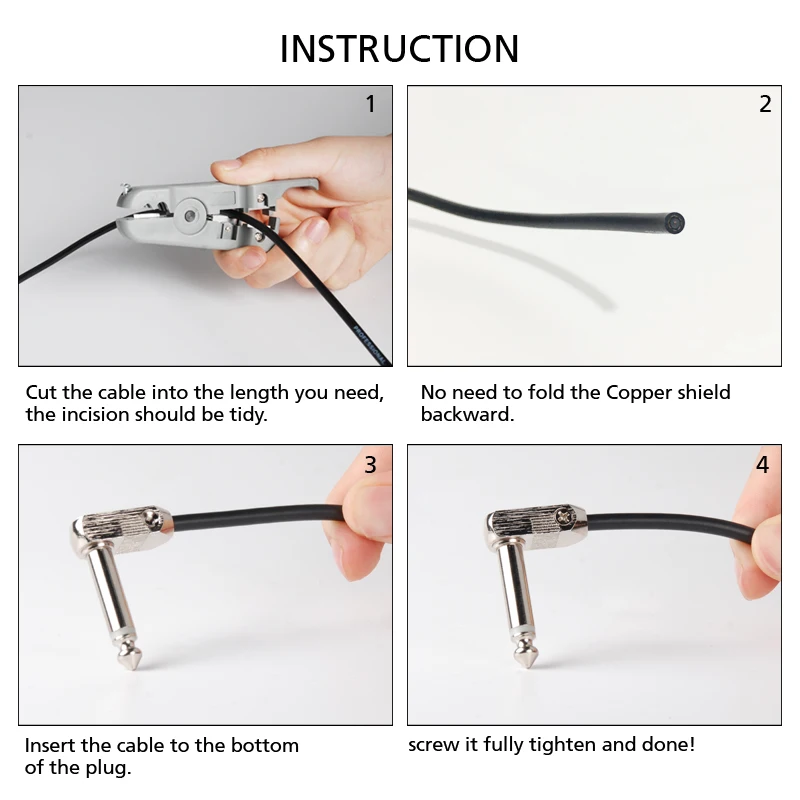 INSTRUCTION

1

PROFESSIONAL

Cut the cable into the length you need, the incision should be tidy.

2

No need to fold the Copper shield backward.

3

Insert the cable to the bottom of the plug.

4

screw it fully tighten and done!