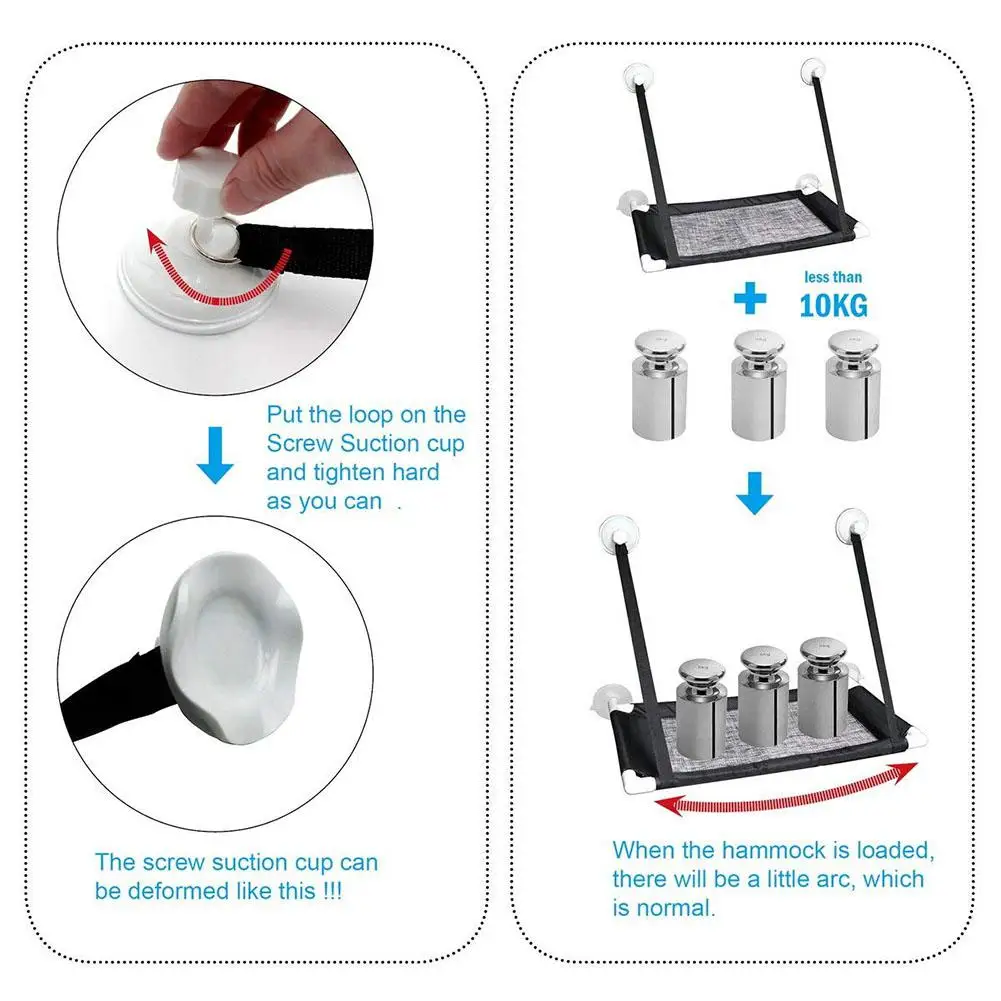 Put the loop on the Screw Suction cup and tighten hard as you can .

The screw suction cup can be deformed like this !!!

less than
10KG

When the hammock is loaded, there will be a little arc, which is normal.