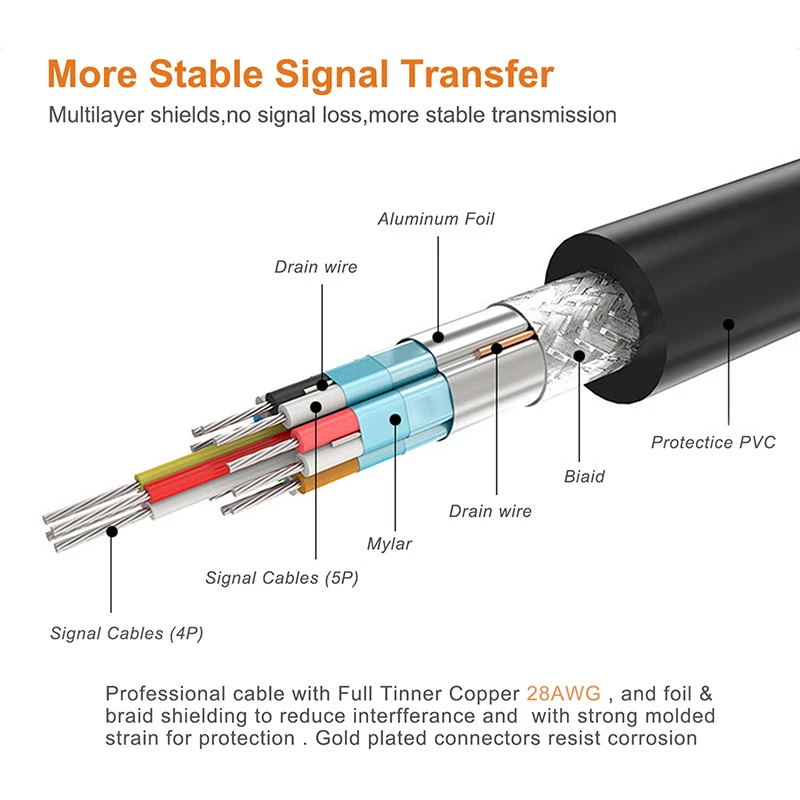 More Stable Signal Transfer

Multilayer shields,no signal loss,more stable transmission

Aluminum Foil

Drain wire

Protectice PVC

Biaid

Drain wire

Mylar

Signal Cables (5P)

Signal Cables (4P)

Professional cable with Full Tinner Copper 28AWG , and foil & braid shielding to reduce interfferance and with strong molded strain for protection . Gold plated connectors resist corrosion