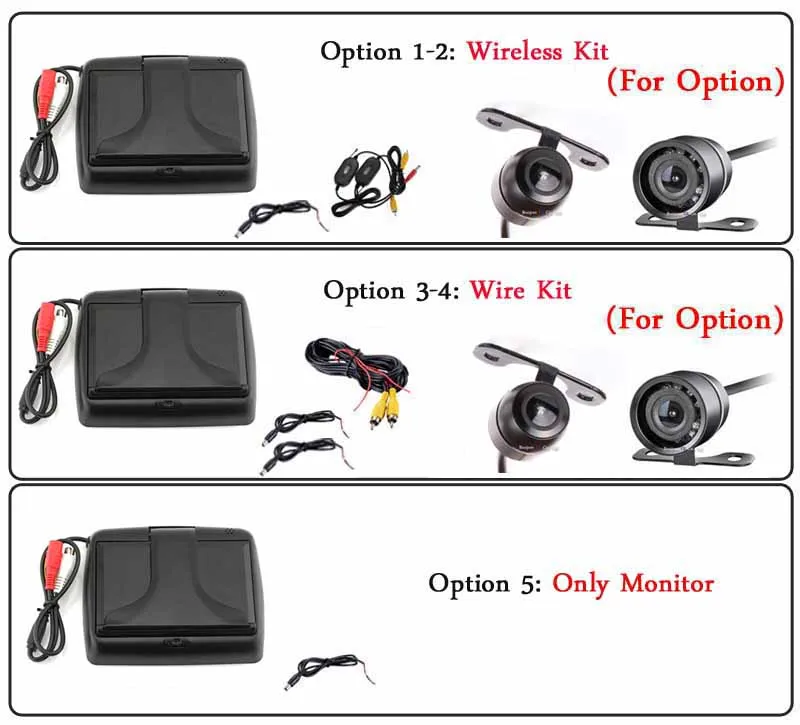 Option 1-2: Wireless Kit

(For Option)

Option 3-4: Wire Kit

(For Option)

Option 5: Only Monitor