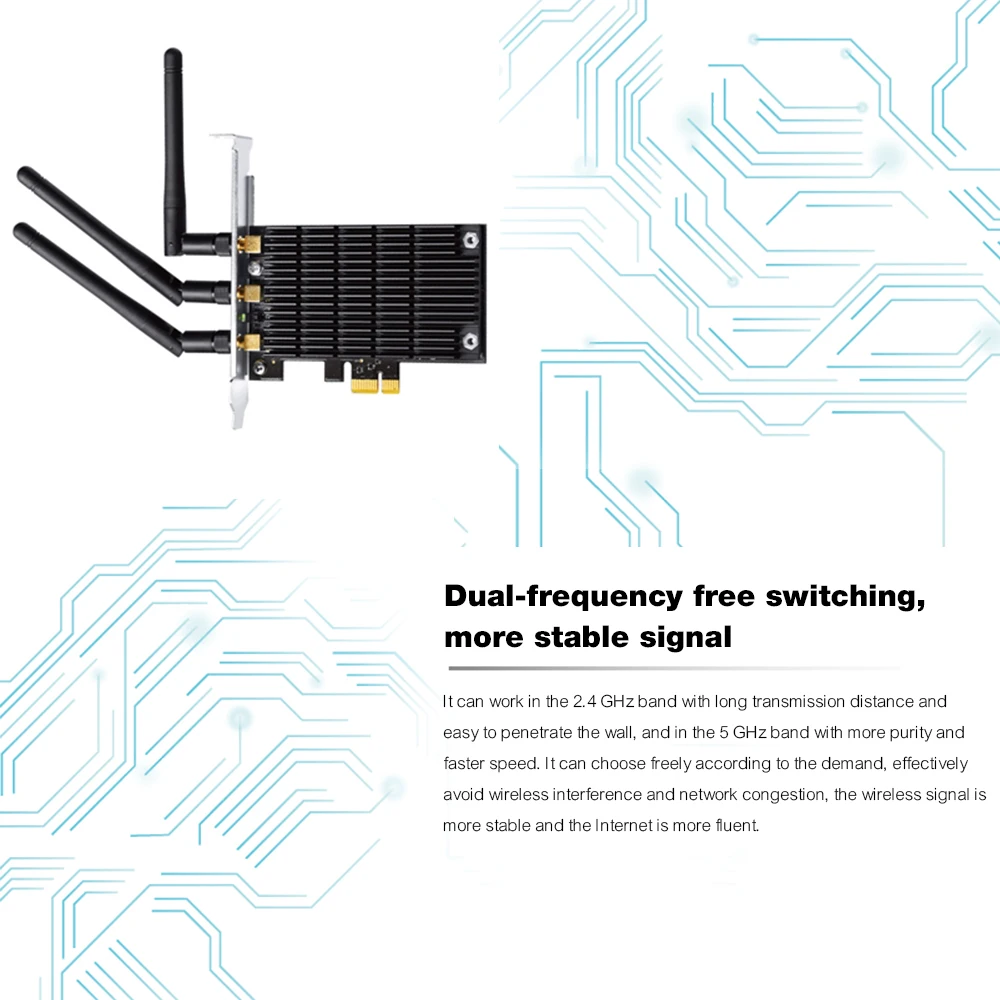 Dual-frequency free switching, more stable signal

It can work in the 2.4 GHz band with long transmission distance and easy to penetrate the wall, and in the 5 GHz band with more purity and faster speed. It can choose freely according to the demand, effectively avoid wireless interference and network congestion, the wireless signal is more stable and the Internet is more fluent.