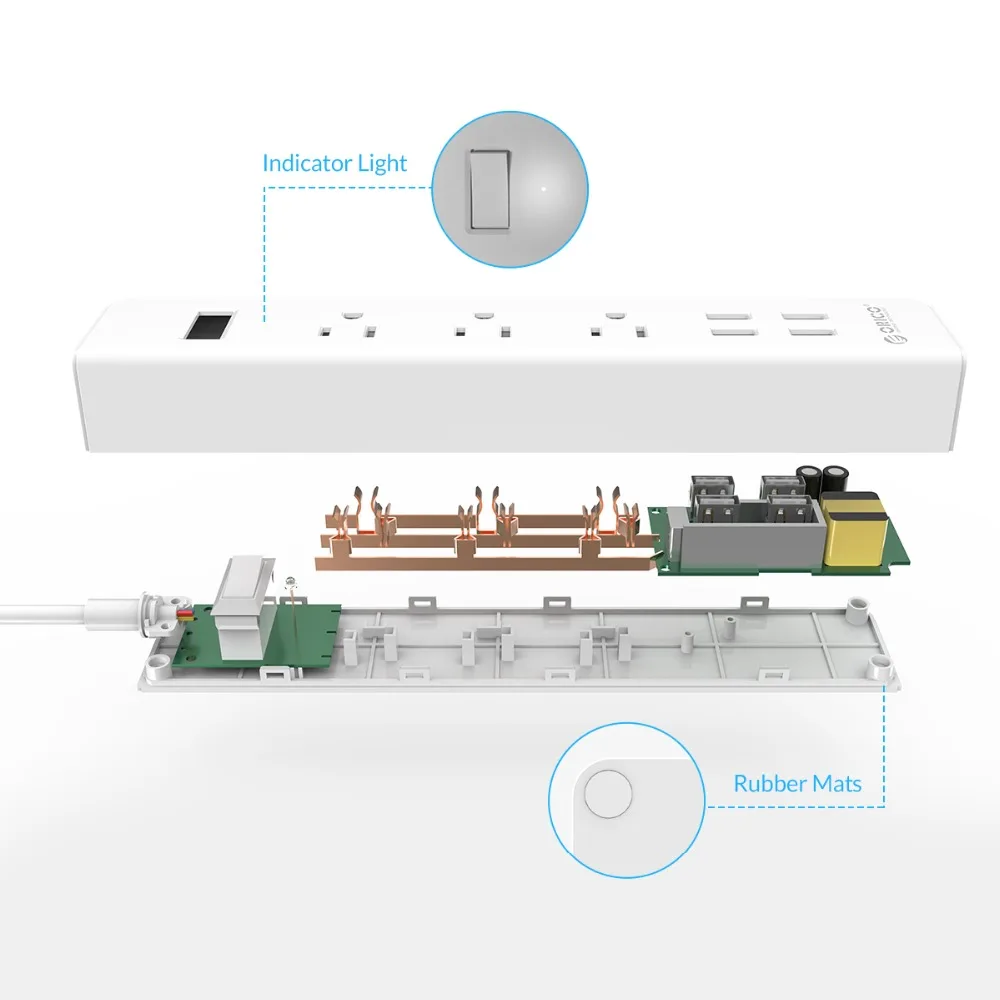 Indicator Light

ORICO

Rubber Mats