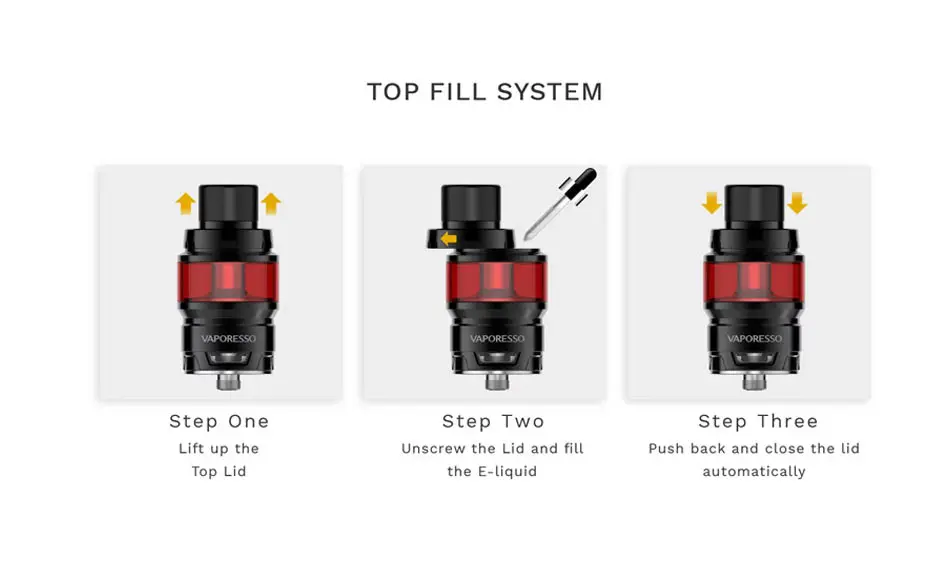 TOP FILL SYSTEM

VAPORESSO

Step One
Lift up the Top Lid

VAPORESSO

Step Two
Unscrew the Lid and fill the E-liquid

VAPORESSO

Step Three
Push back and close the lid automatically