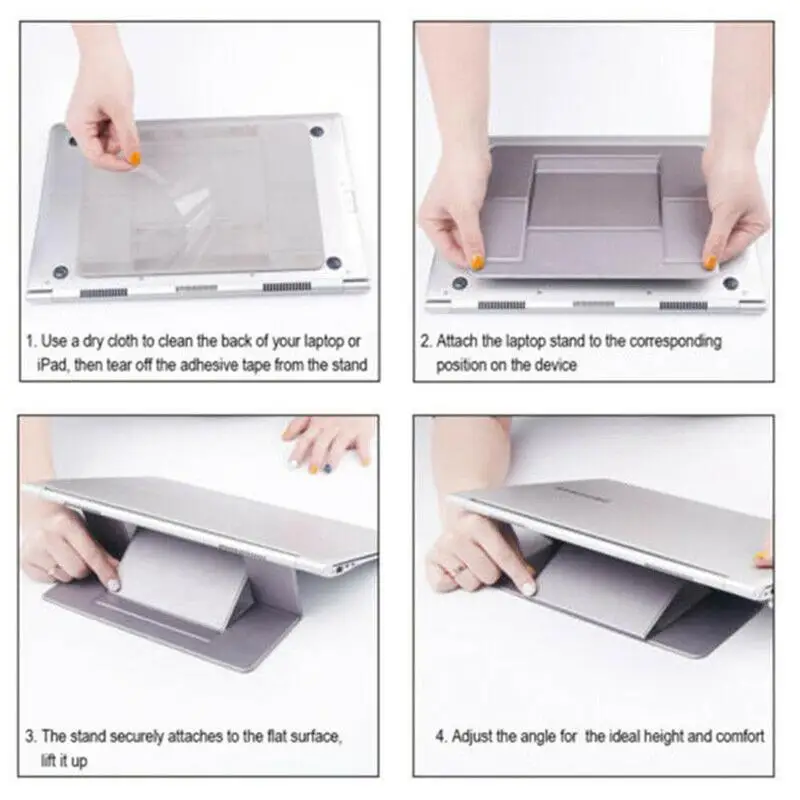 1. Use a dry cloth to clean the back of your laptop or iPad, then tear off the adhesive tape from the stand

2. Attach the laptop stand to the corresponding position on the device

3. The stand securely attaches to the flat surface, lift it up

4. Adjust the angle for the ideal height and comfort