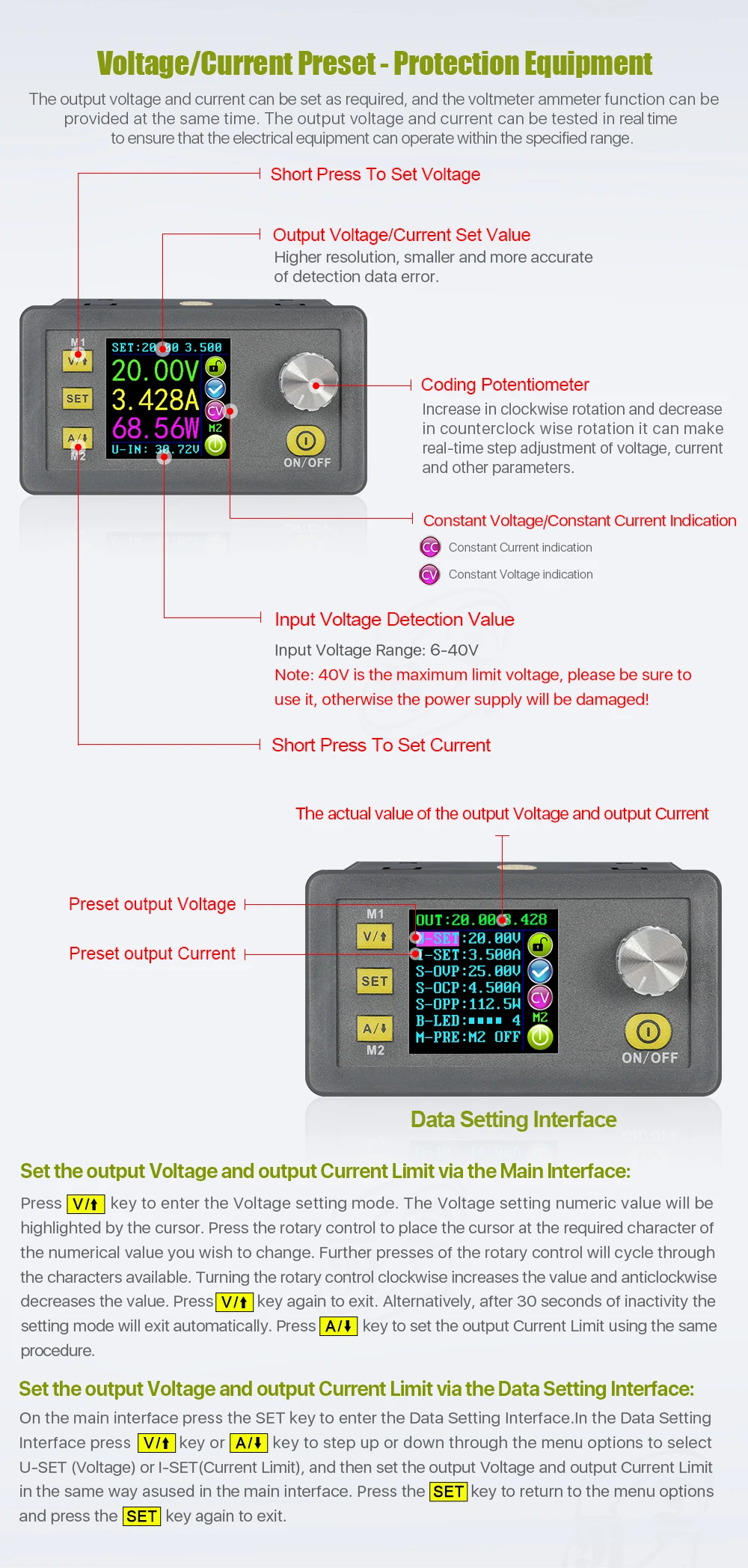 Voltage/Current Preset - Protection Equipment

The output voltage and current can be set as required, and the voltmeter ammeter function can be provided at the same time. The output voltage and current can be tested in real time to ensure that the electrical equipment can operate within the specified range.

Short Press To Set Voltage

Output Voltage/Current Set Value
Higher resolution, smaller and more accurate of detection data error.

M1
V/↑
SET
A/↓
M2
SET:20.00 3.500
20.00V
3.428A
68.56W
U-IN: 30.72V
CV
M2
ON/OFF

Coding Potentiometer
Increase in clockwise rotation and decrease in counterclock wise rotation it can make real-time step adjustment of voltage, current and other parameters.

Constant Voltage/Constant Current Indication
CC Constant Current indication
CV Constant Voltage indication

Input Voltage Detection Value
Input Voltage Range: 6-40V
Note: 40V is the maximum limit voltage, please be sure to use it, otherwise the power supply will be damaged!

Short Press To Set Current

The actual value of the output Voltage and output Current

Preset output Voltage
Preset output Current

M1
V/↑
SET
A/↓
M2
OUT:20.00 3.428
U-SET:20.00V
I-SET:3.500A
S-OVP:25.00V
S-OCP:4.500A
S-OPP:112.5W
B-LED:▪▪▪▪ 4
M-PRE:M2 OFF
CV
M2
ON/OFF

Data Setting Interface

Set the output Voltage and output Current Limit via the Main Interface:

Press V/↑ key to enter the Voltage setting mode. The Voltage setting numeric value will be highlighted by the cursor. Press the rotary control to place the cursor at the required character of the numerical value you wish to change. Further presses of the rotary control will cycle through the characters available. Turning the rotary control clockwise increases the value and anticlockwise decreases the value. Press V/↑ key again to exit. Alternatively, after 30 seconds of inactivity the setting mode will exit automatically. Press A/↓ key to set the output Current Limit using the same procedure.

Set the output Voltage and output Current Limit via the Data Setting Interface:

On the main interface press the SET key to enter the Data Setting Interface.In the Data Setting Interface press V/↑ key or A/↓ key to step up or down through the menu options to select U-SET (Voltage) or I-SET(Current Limit), and then set the output Voltage and output Current Limit in the same way asused in the main interface. Press the SET key to return to the menu options and press the SET key again to exit.