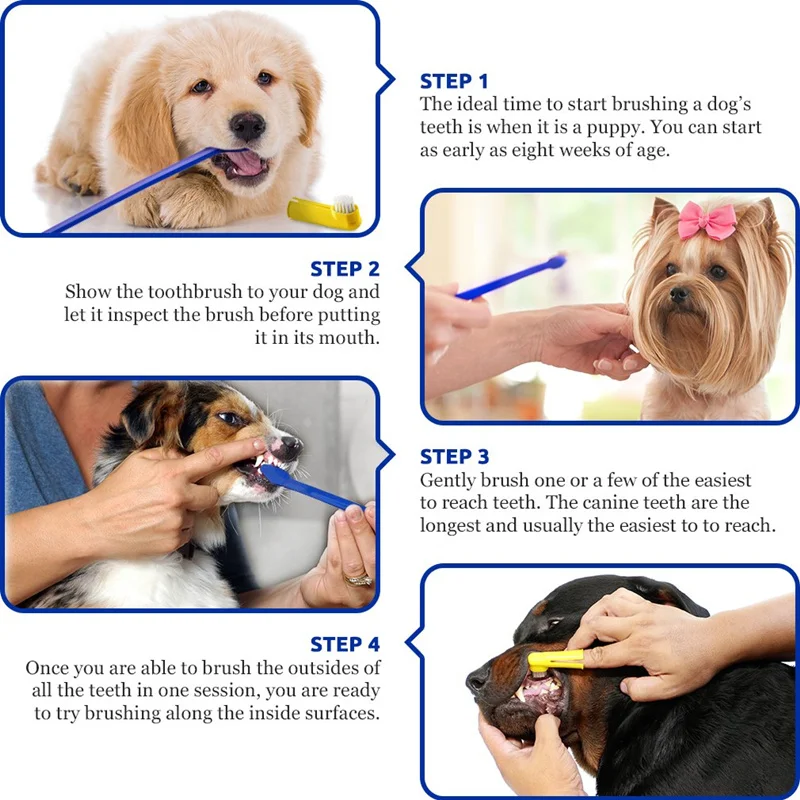 STEP 1
The ideal time to start brushing a dog's teeth is when it is a puppy. You can start as early as eight weeks of age.

STEP 2
Show the toothbrush to your dog and let it inspect the brush before putting it in its mouth.

STEP 3
Gently brush one or a few of the easiest to reach teeth. The canine teeth are the longest and usually the easiest to to reach.

STEP 4
Once you are able to brush the outsides of all the teeth in one session, you are ready to try brushing along the inside surfaces.