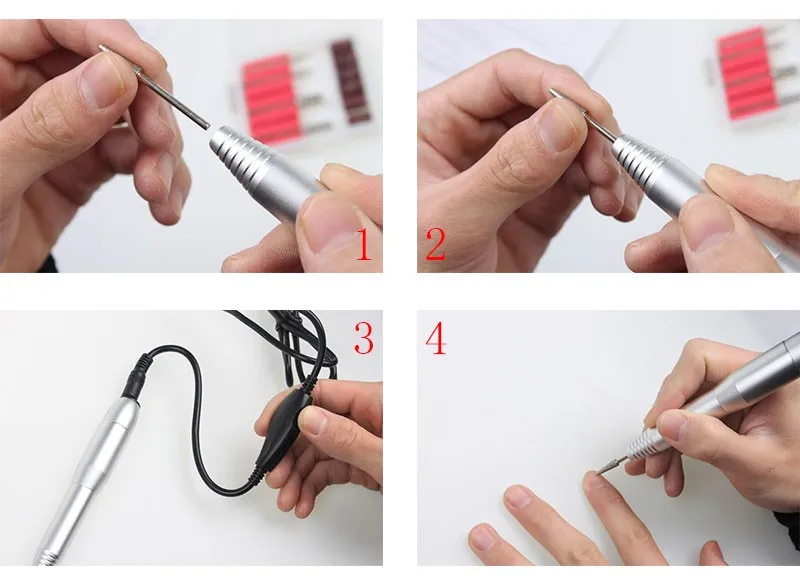 1

2

3

4