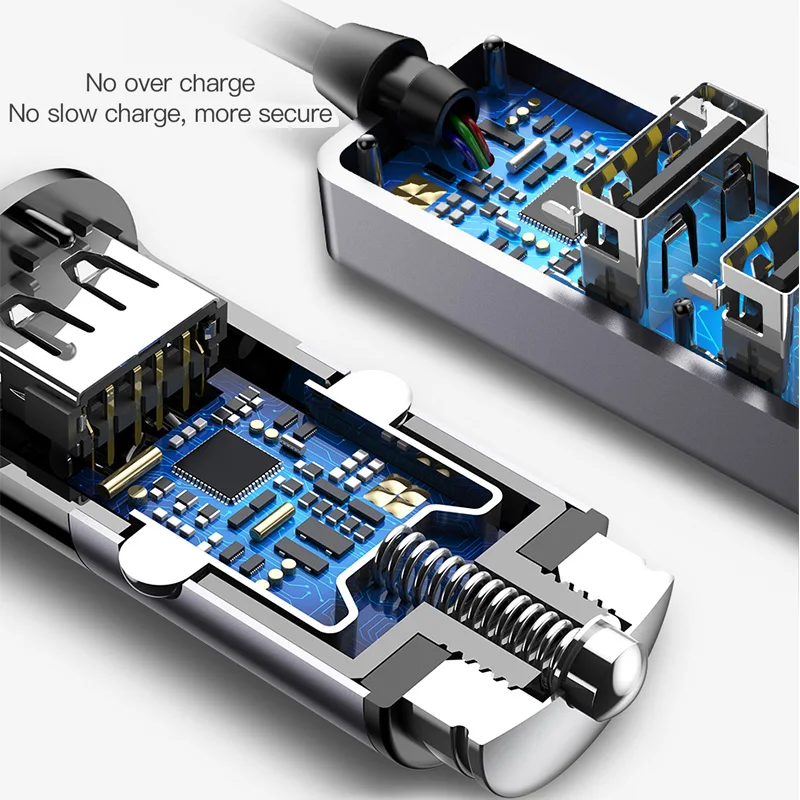 No over charge
No slow charge, more secure