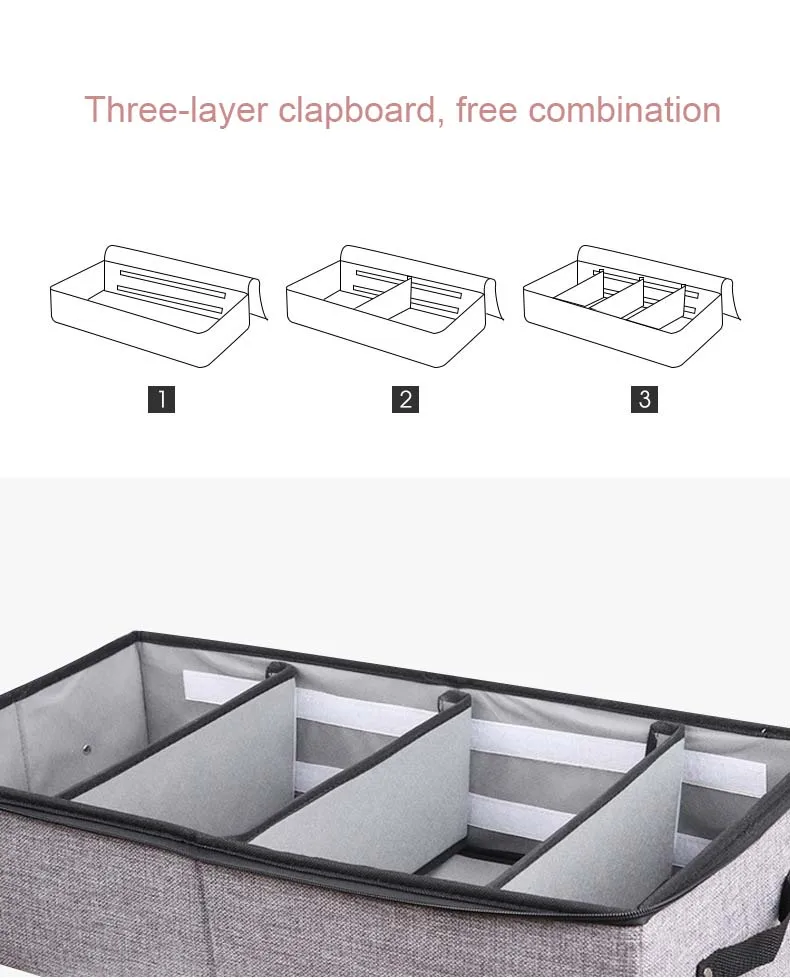 Three-layer clapboard, free combination

1

2

3