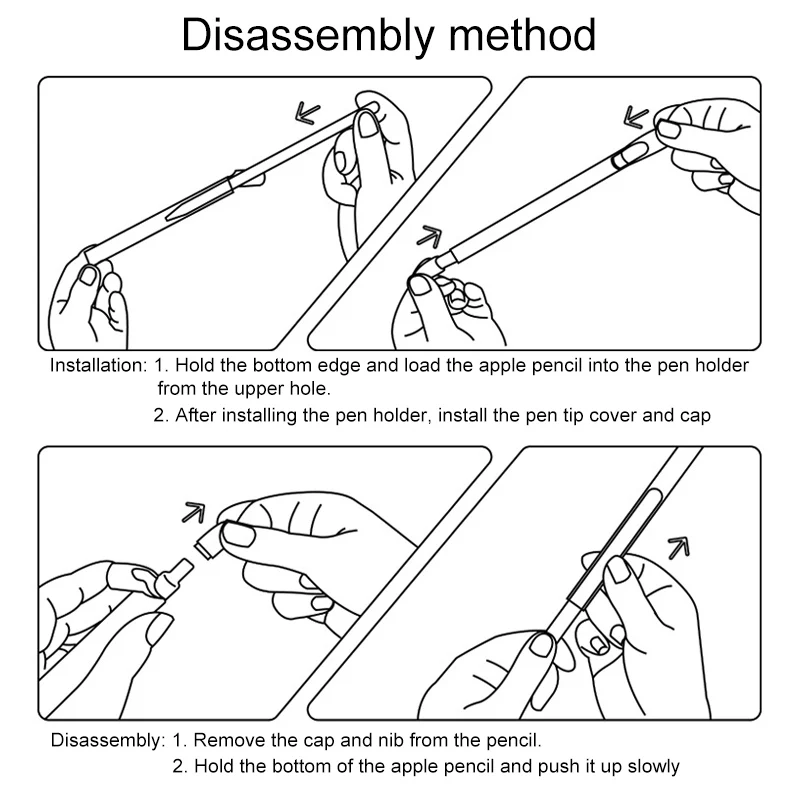 Disassembly method

Installation: 1. Hold the bottom edge and load the apple pencil into the pen holder from the upper hole.
2. After installing the pen holder, install the pen tip cover and cap

Disassembly: 1. Remove the cap and nib from the pencil.
2. Hold the bottom of the apple pencil and push it up slowly