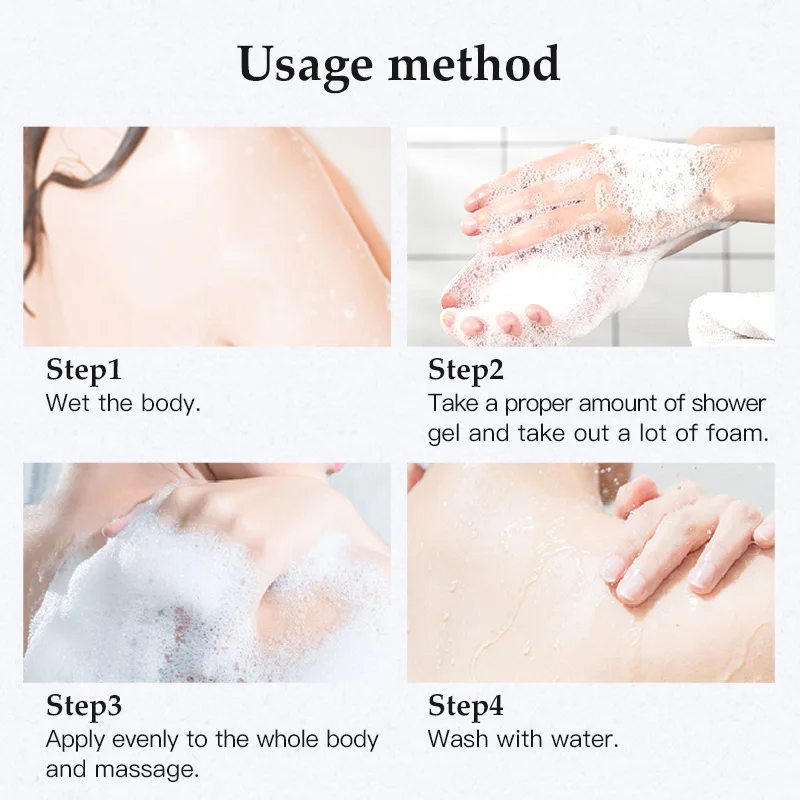 Usage method

Step1
Wet the body.

Step2
Take a proper amount of shower gel and take out a lot of foam.

Step3
Apply evenly to the whole body and massage.

Step4
Wash with water.