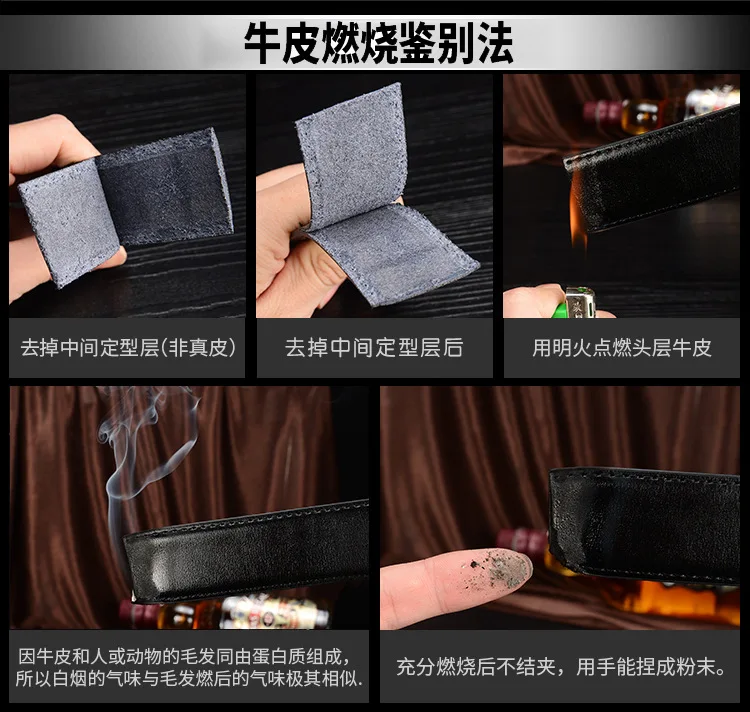 牛皮燃烧鉴别法

去掉中间定型层(非真皮)

去掉中间定型层后

用明火点燃头层牛皮

因牛皮和人或动物的毛发同由蛋白质组成，所以白烟的气味与毛发燃后的气味极其相似.

充分燃烧后不结夹，用手能捏成粉末。