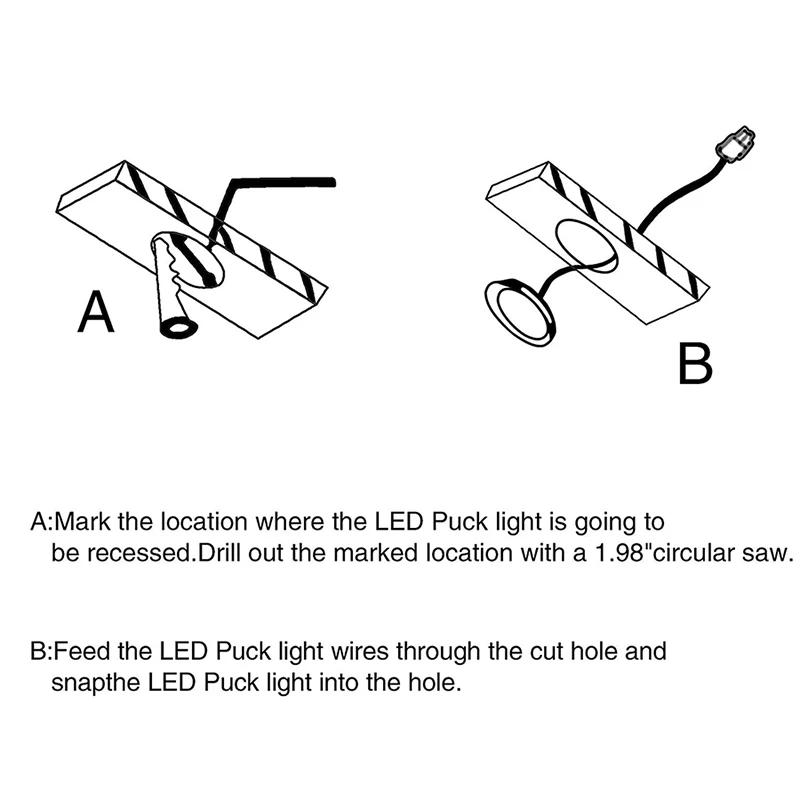 A

B

A:Mark the location where the LED Puck light is going to be recessed.Drill out the marked location with a 1.98"circular saw.

B:Feed the LED Puck light wires through the cut hole and snapthe LED Puck light into the hole.