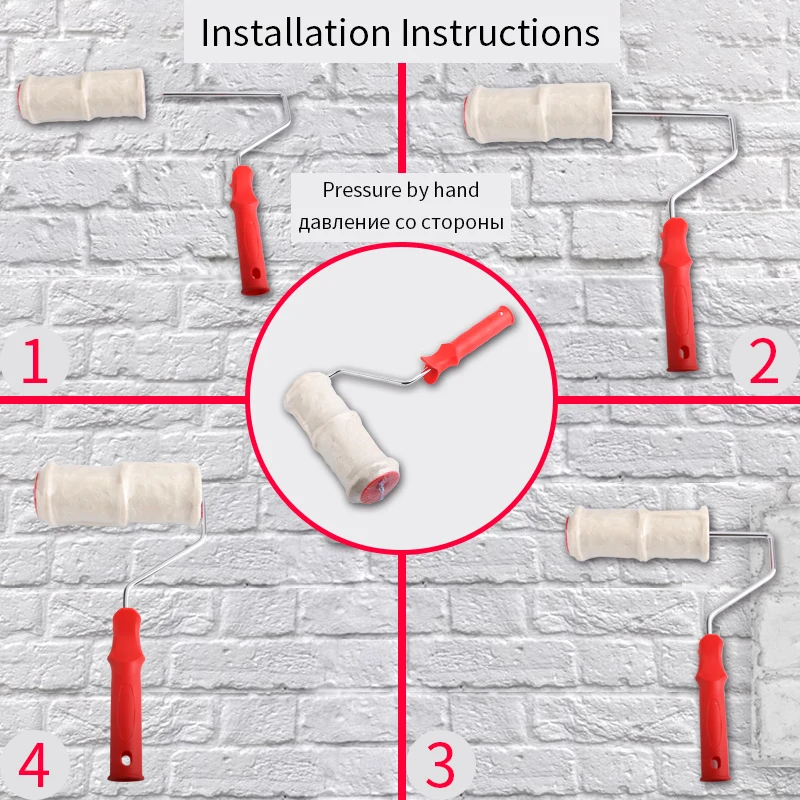 Installation Instructions

Pressure by hand
давление со стороны

1

2

4

3