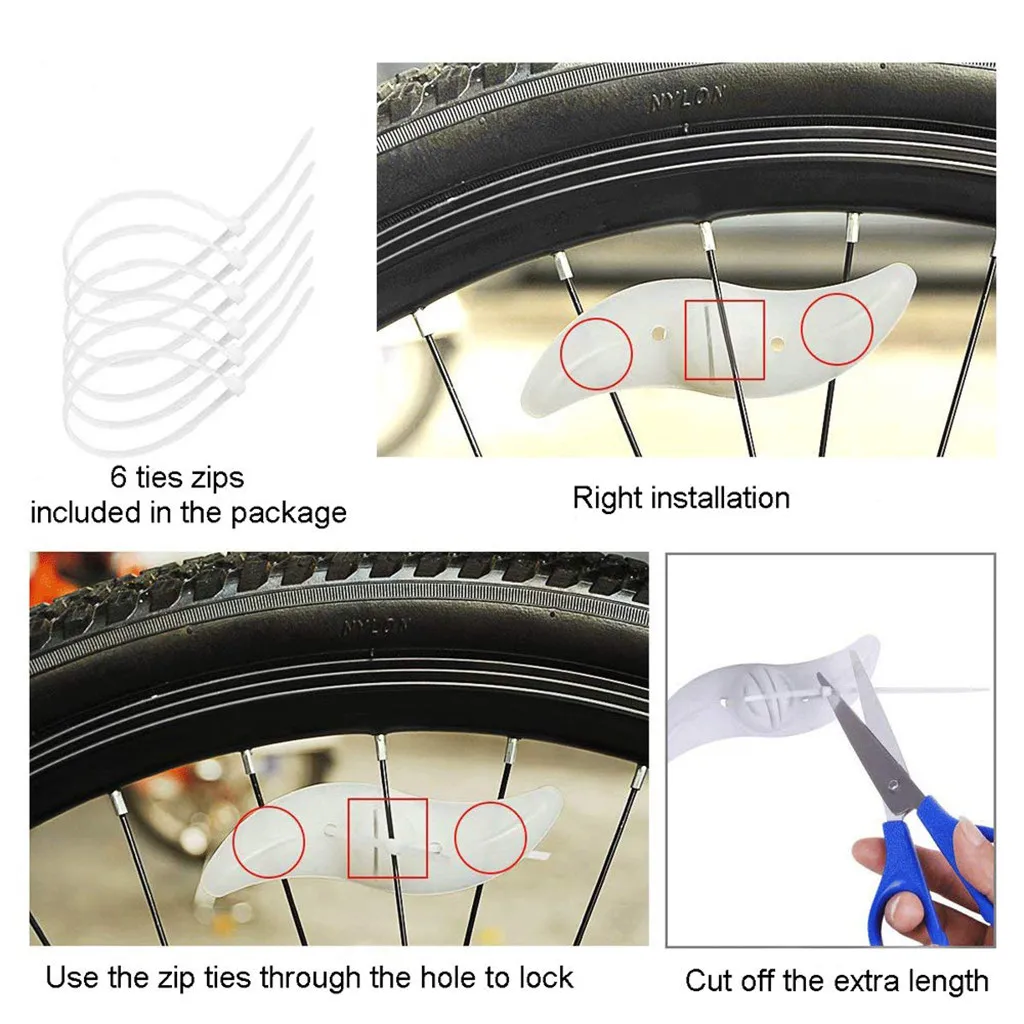 NYLON

6 ties zips
included in the package

Right installation

NYLON

Use the zip ties through the hole to lock

Cut off the extra length