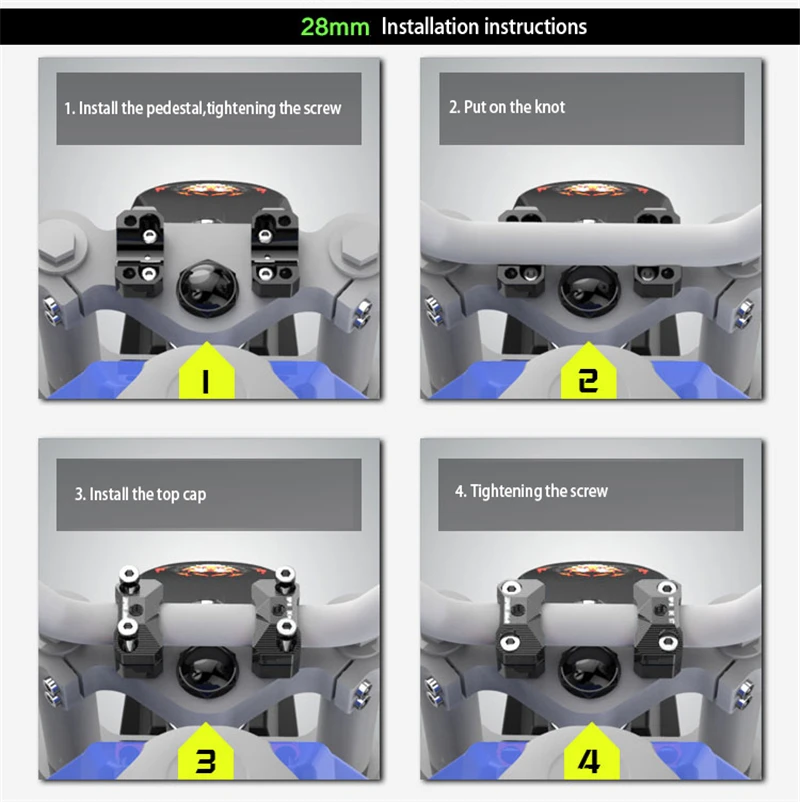 28mm Installation instructions

1. Install the pedestal,tightening the screw

1

2. Put on the knot

2

3. Install the top cap

3

4. Tightening the screw

4