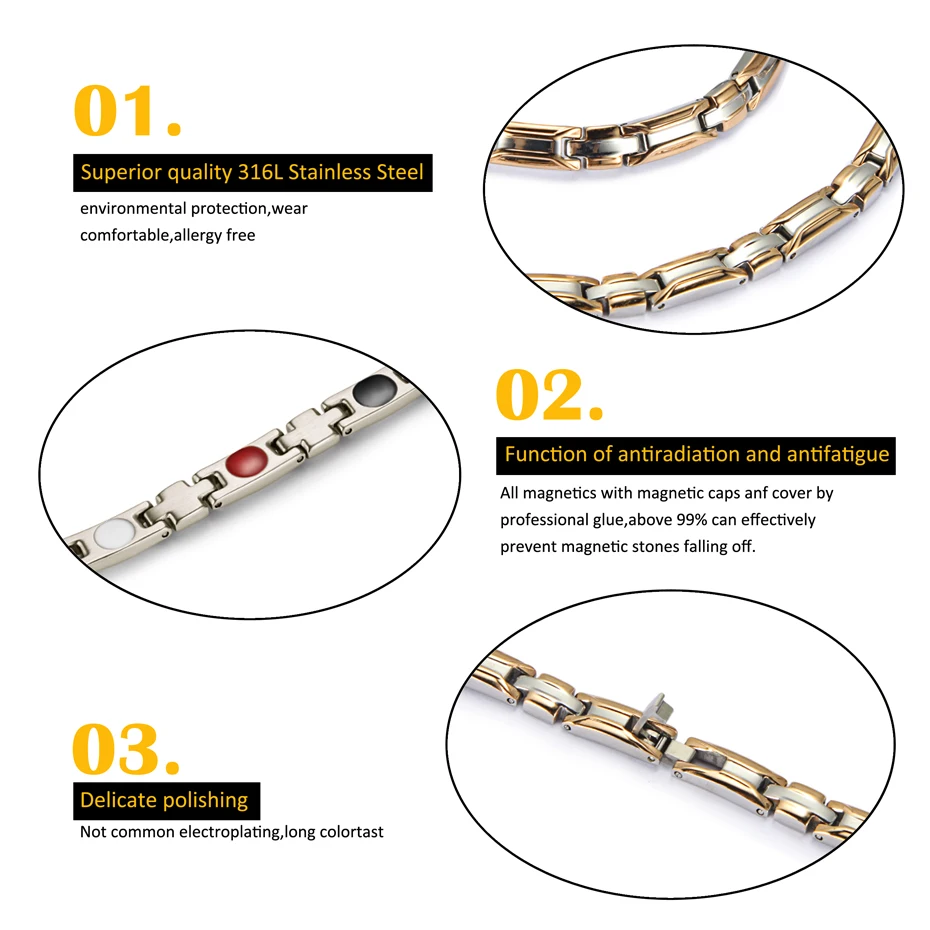 01.

Superior quality 316L Stainless Steel

environmental protection,wear comfortable,allergy free

02.

Function of antiradiation and antifatigue

All magnetics with magnetic caps anf cover by professional glue,above 99% can effectively prevent magnetic stones falling off.

03.

Delicate polishing

Not common electroplating,long colortast