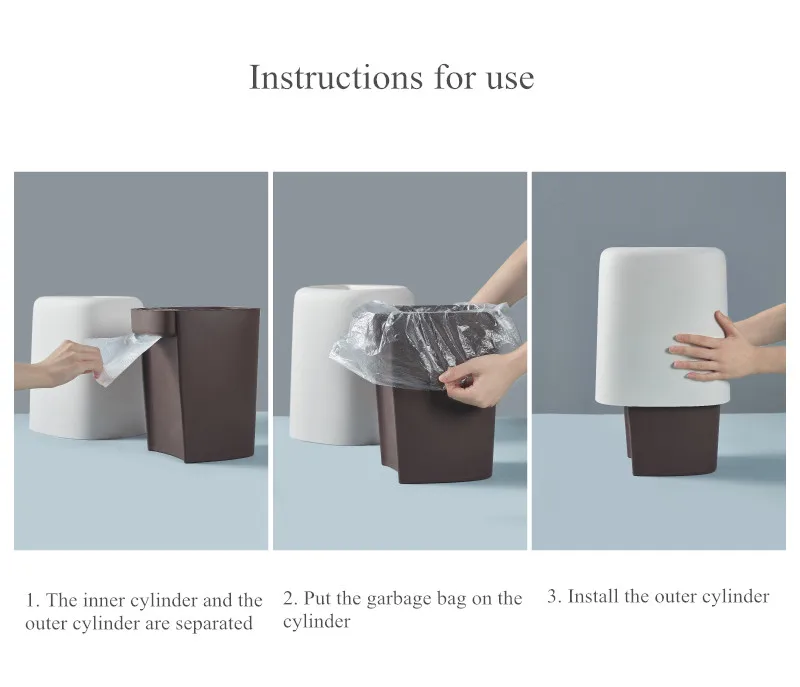 Instructions for use

1. The inner cylinder and the outer cylinder are separated

2. Put the garbage bag on the cylinder

3. Install the outer cylinder