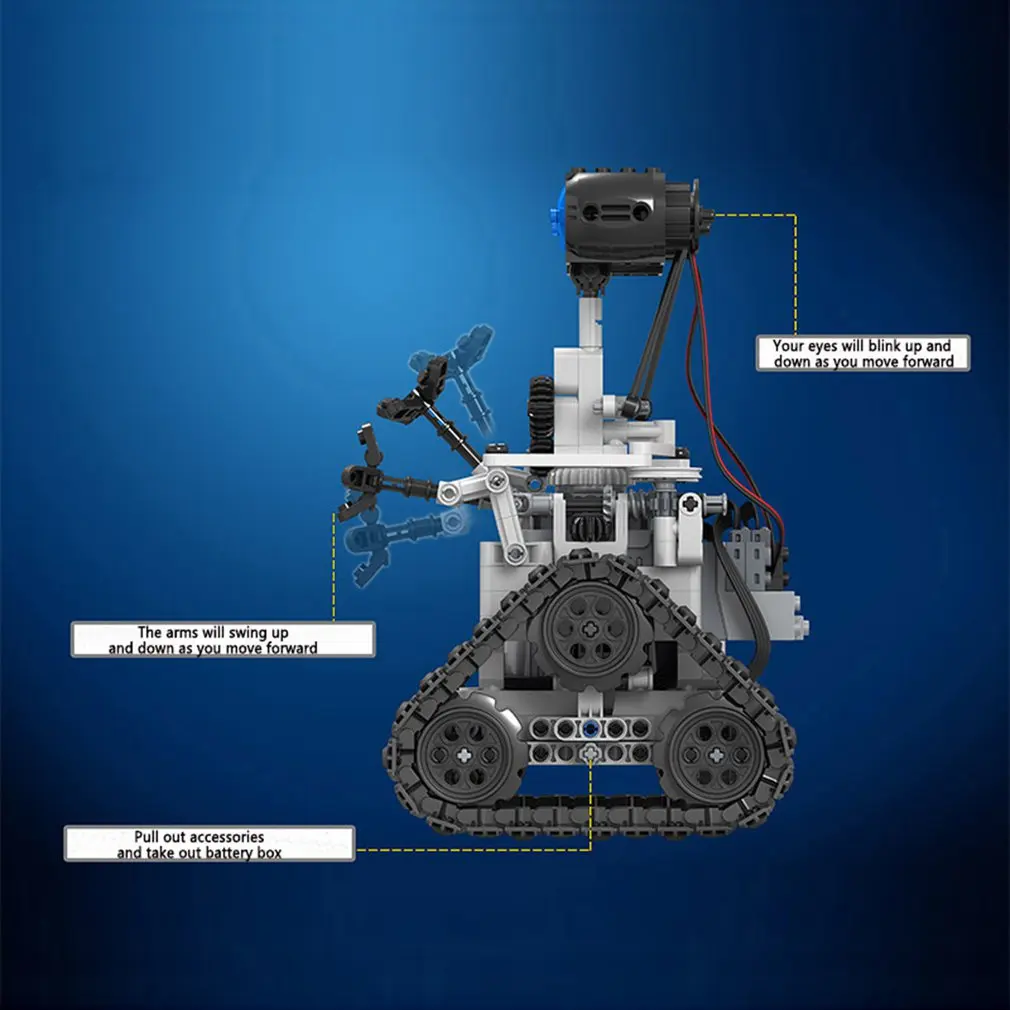 Your eyes will blink up and down as you move forward

The arms will swing up and down as you move forward

Pull out accessories and take out battery box