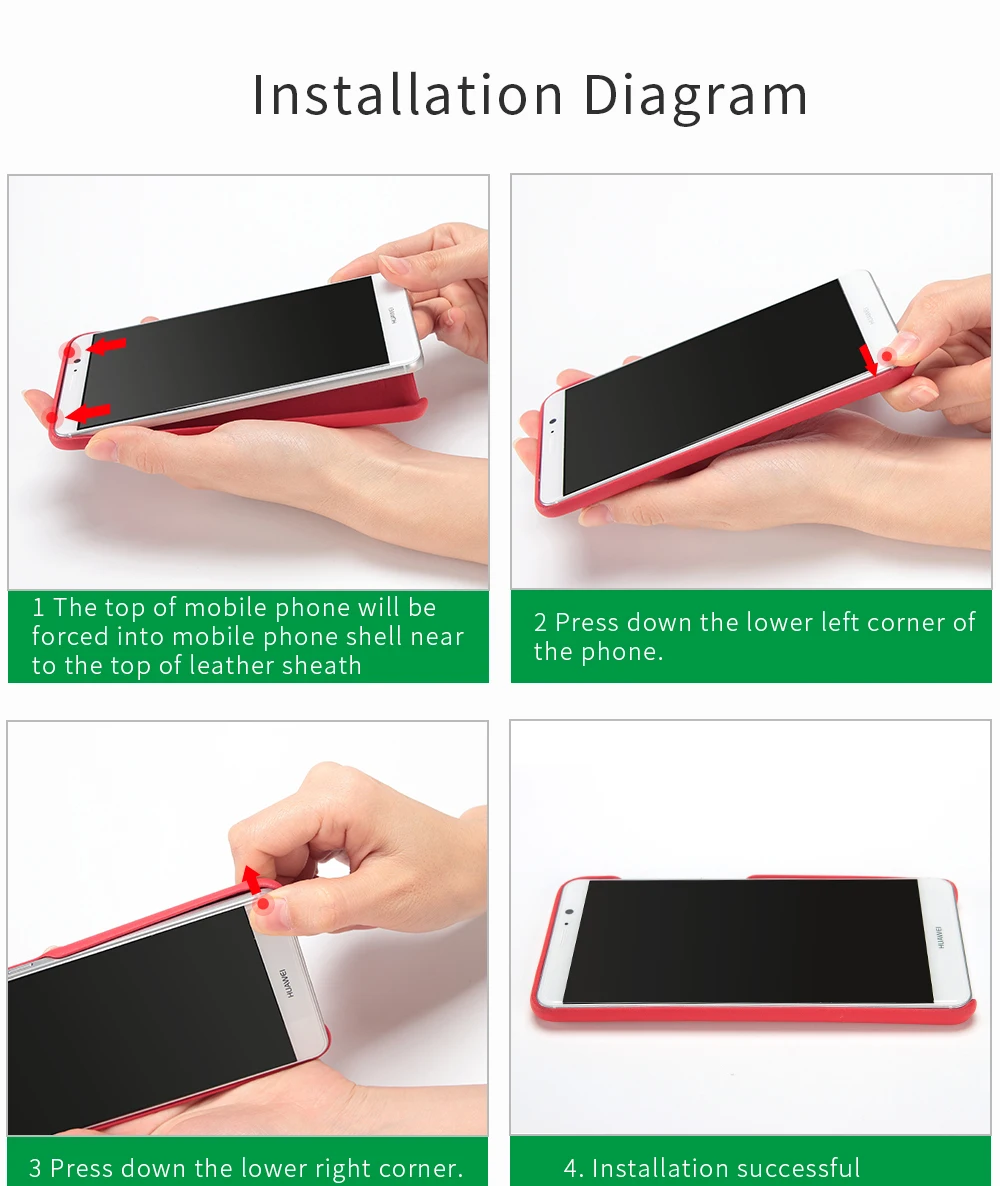 Installation Diagram

HUAWEI

1 The top of mobile phone will be forced into mobile phone shell near to the top of leather sheath

HUAWEI

2 Press down the lower left corner of the phone.

HUAWEI

3 Press down the lower right corner.

HUAWEI

4. Installation successful